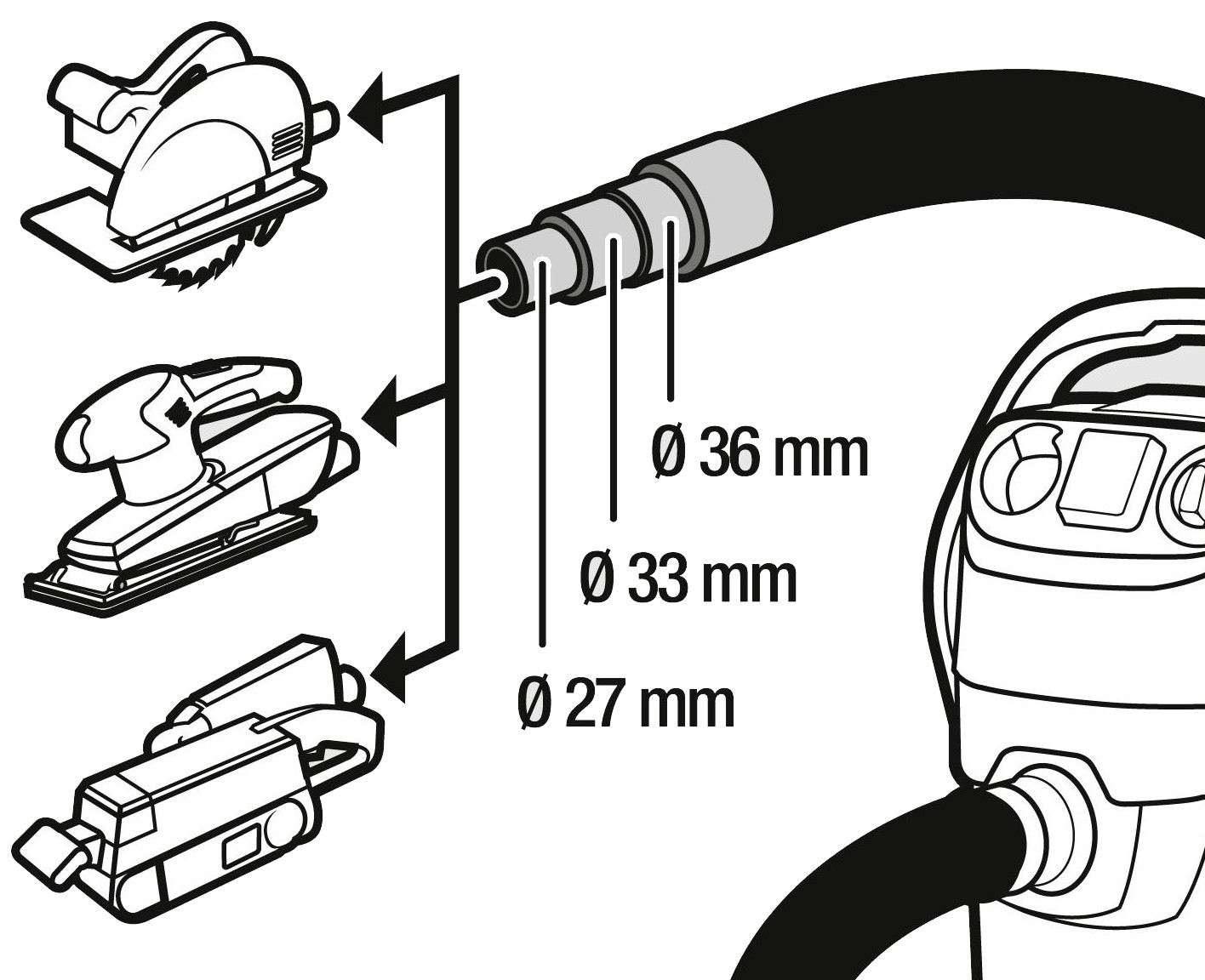 Ø 36 mm

Ø 33 mm

Ø 27 mm