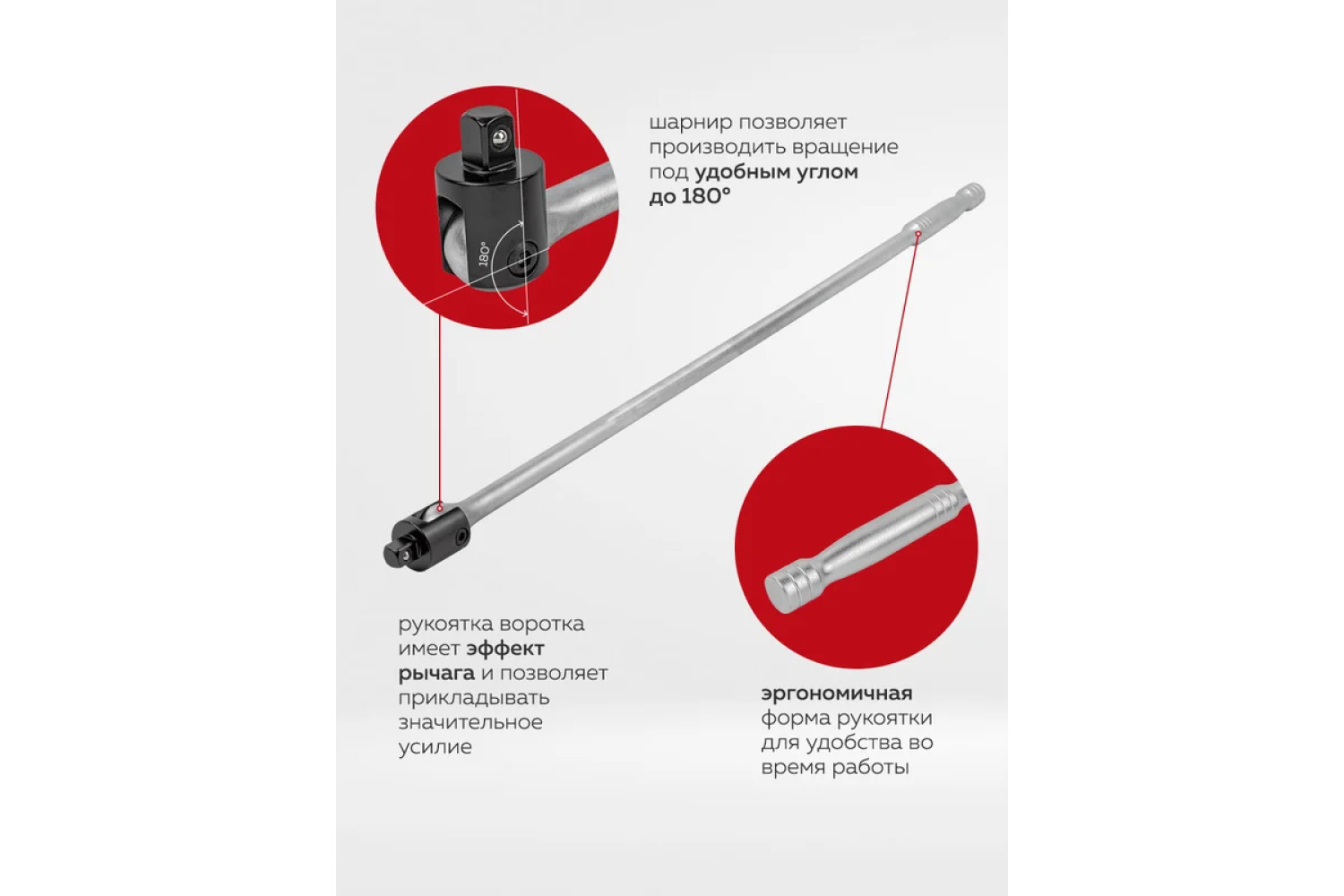 шарнир позволяет производить вращение под удобным углом до 180°

180°

рукоятка воротка имеет эффект рычага и позволяет прикладывать значительное усилие

эргономичная форма рукоятки для удобства во время работы