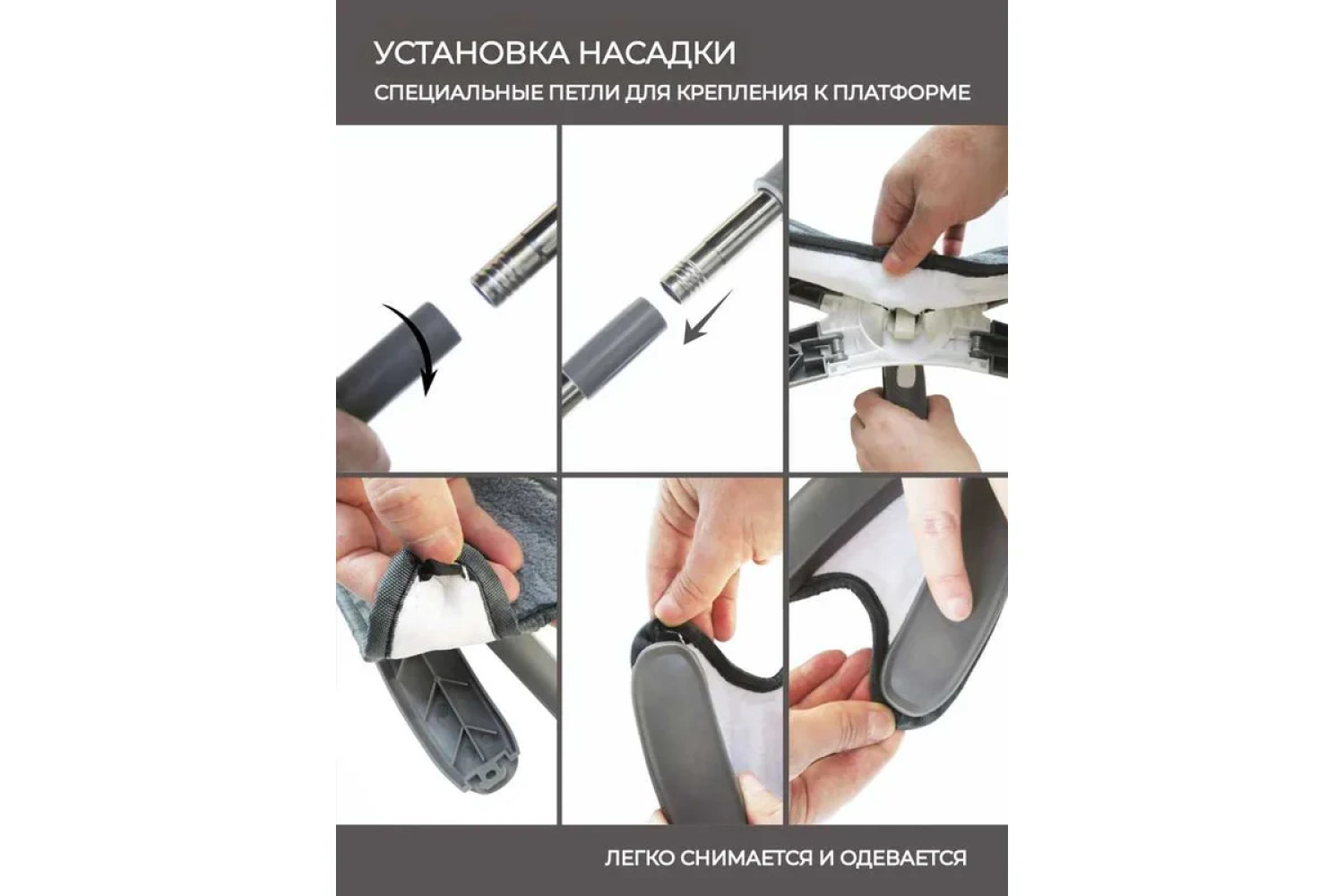 УСТАНОВКА НАСАДКИ
СПЕЦИАЛЬНЫЕ ПЕТЛИ ДЛЯ КРЕПЛЕНИЯ К ПЛАТФОРМЕ

ЛЕГКО СНИМАЕТСЯ И ОДЕВАЕТСЯ