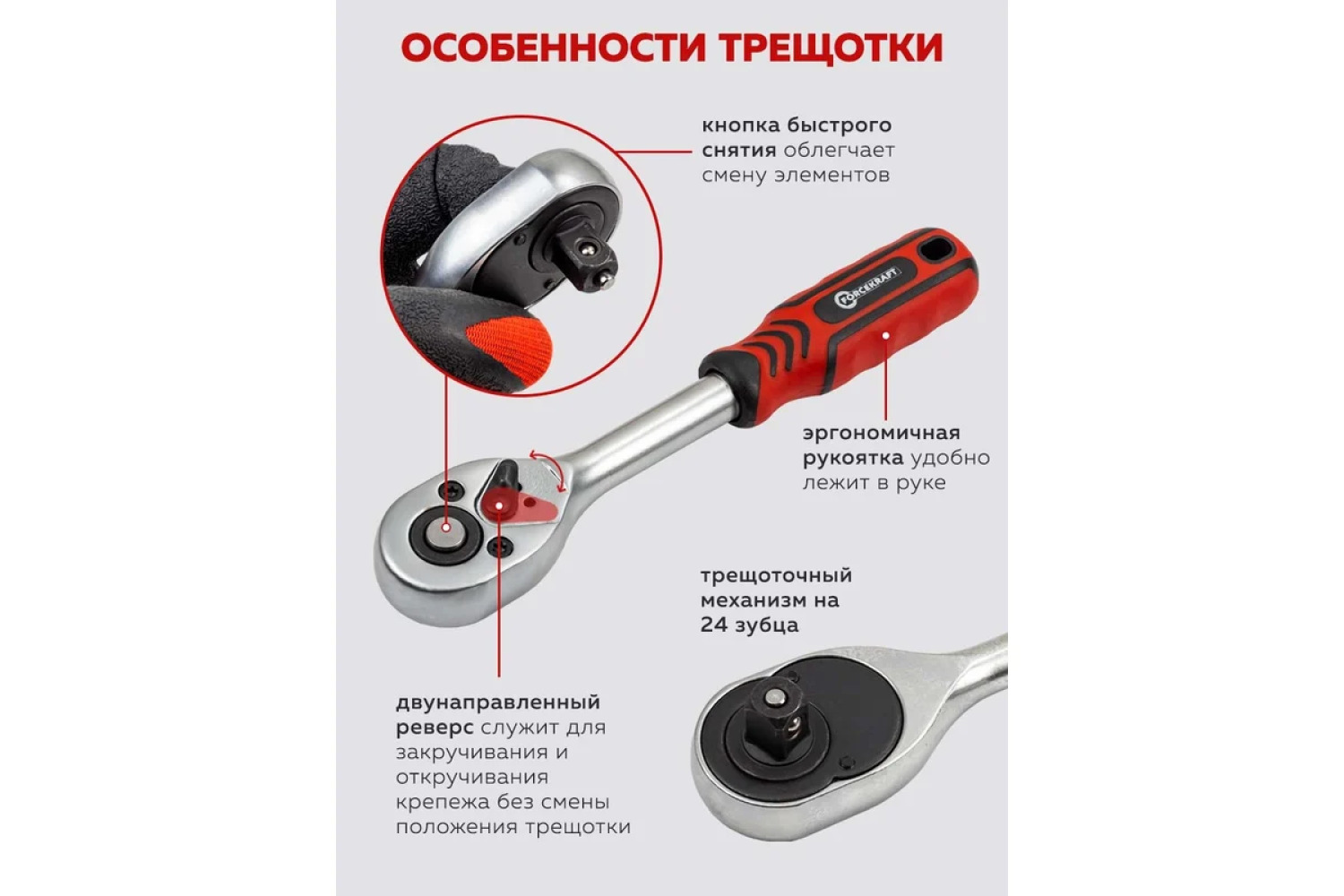 ОСОБЕННОСТИ ТРЕЩОТКИ

кнопка быстрого снятия облегчает смену элементов

FORCEKRAFT

эргономичная рукоятка удобно лежит в руке

трещоточный механизм на 24 зубца

двунаправленный реверс служит для закручивания и откручивания крепежа без смены положения трещотки