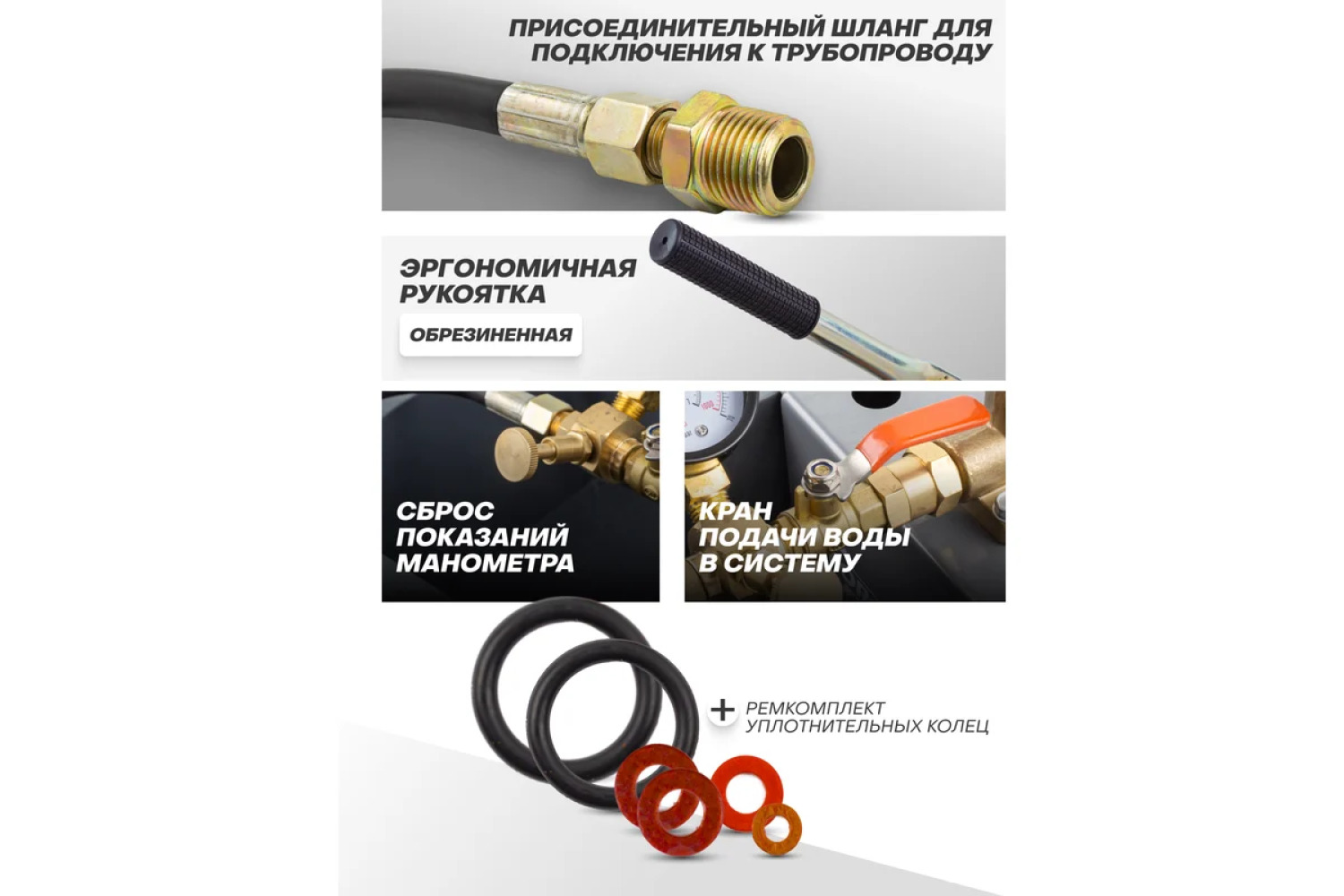 ПРИСОЕДИНИТЕЛЬНЫЙ ШЛАНГ ДЛЯ ПОДКЛЮЧЕНИЯ К ТРУБОПРОВОДУ

ЭРГОНОМИЧНАЯ РУКОЯТКА

ОБРЕЗИНЕННАЯ

СБРОС ПОКАЗАНИЙ МАНОМЕТРА

КРАН ПОДАЧИ ВОДЫ В СИСТЕМУ

+ РЕМКОМПЛЕКТ УПЛОТНИТЕЛЬНЫХ КОЛЕЦ