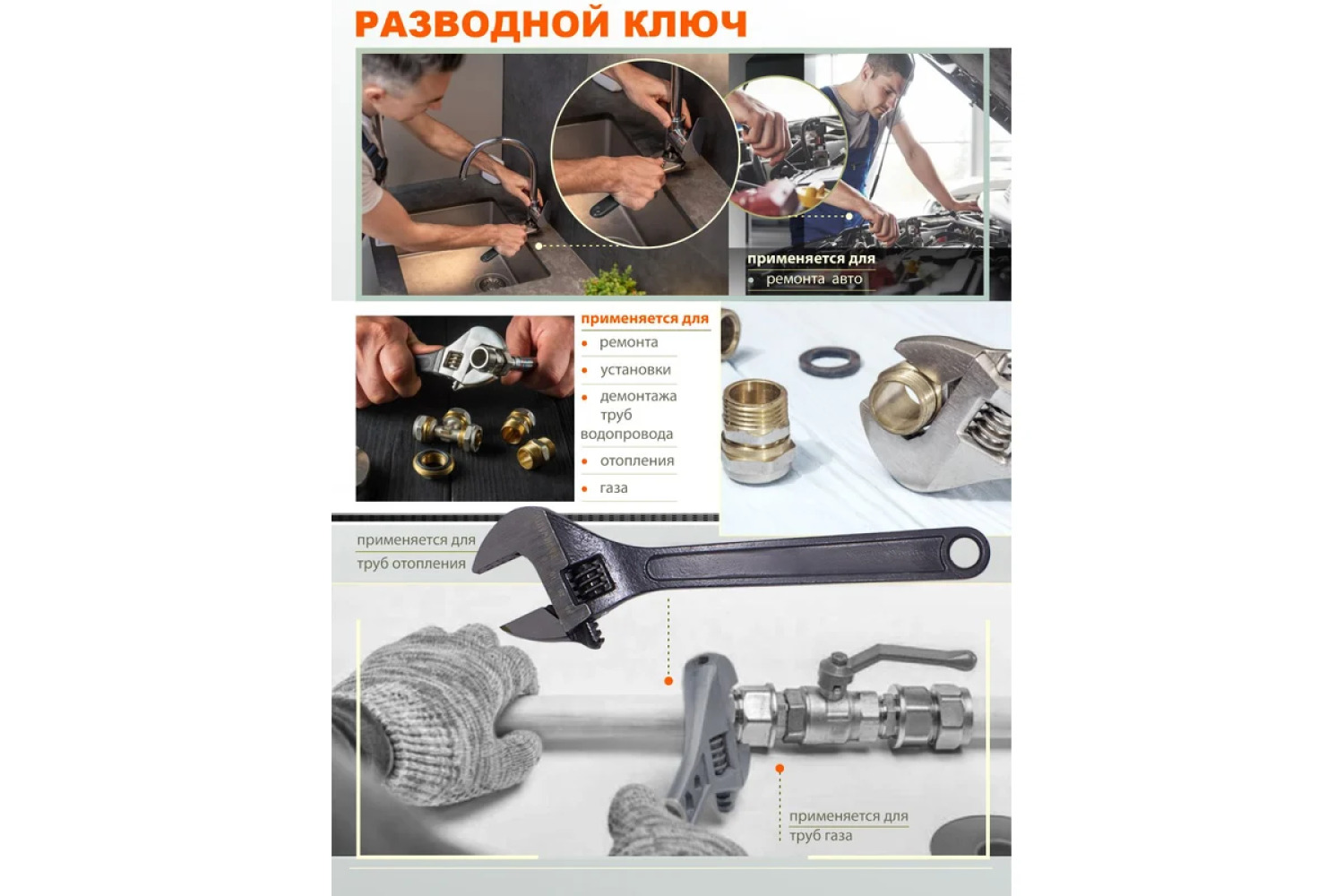 РАЗВОДНОЙ КЛЮЧ

применяется для
• ремонта авто

применяется для
• ремонта
• установки
• демонтажа труб водопровода
• отопления
• газа

применяется для труб отопления

применяется для труб газа