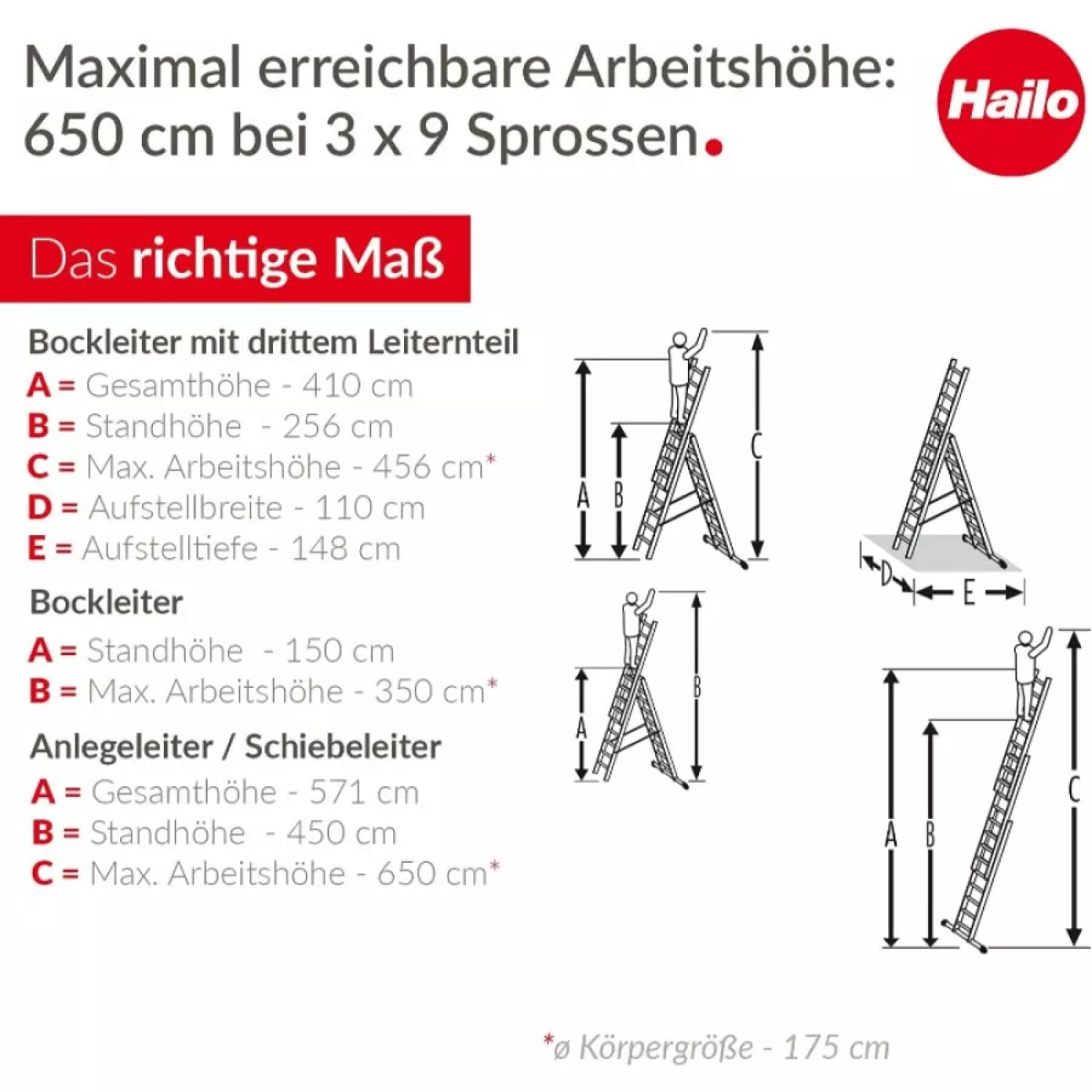 Maximal erreichbare Arbeitshöhe: 650 cm bei 3 x 9 Sprossen.

Hailo

Das richtige Maß

Bockleiter mit drittem Leiternteil
A = Gesamthöhe - 410 cm
B = Standhöhe - 256 cm
C = Max. Arbeitshöhe - 456 cm*
D = Aufstellbreite - 110 cm
E = Aufstelltiefe - 148 cm

Bockleiter
A = Standhöhe - 150 cm
B = Max. Arbeitshöhe - 350 cm*

Anlegeleiter / Schiebeleiter
A = Gesamthöhe - 571 cm
B = Standhöhe - 450 cm
C = Max. Arbeitshöhe - 650 cm*

A B C

D E

A B

A B C

*ø Körpergröße - 175 cm