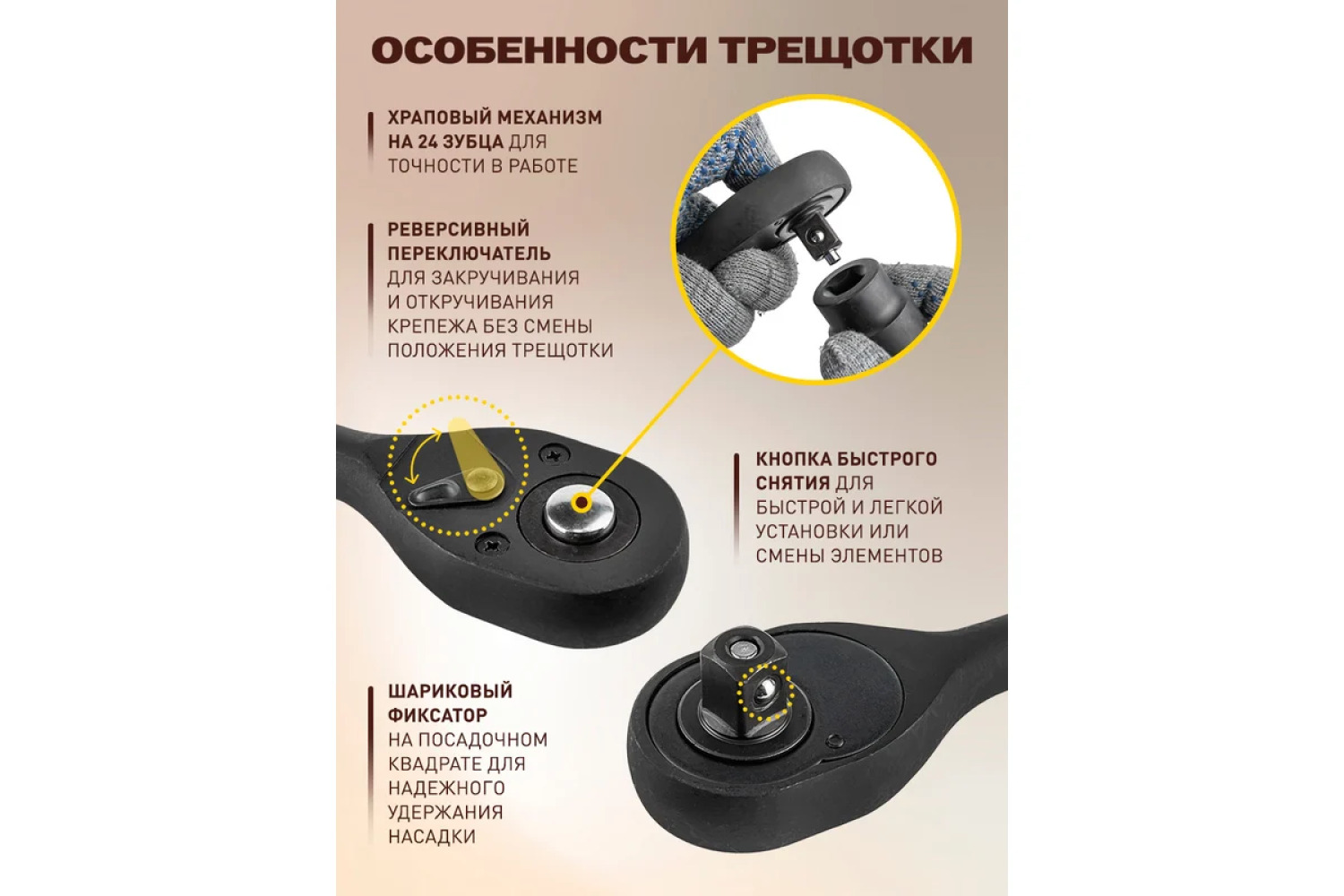 ОСОБЕННОСТИ ТРЕЩОТКИ

ХРАПОВЫЙ МЕХАНИЗМ НА 24 ЗУБЦА ДЛЯ ТОЧНОСТИ В РАБОТЕ

РЕВЕРСИВНЫЙ ПЕРЕКЛЮЧАТЕЛЬ ДЛЯ ЗАКРУЧИВАНИЯ И ОТКРУЧИВАНИЯ КРЕПЕЖА БЕЗ СМЕНЫ ПОЛОЖЕНИЯ ТРЕЩОТКИ

КНОПКА БЫСТРОГО СНЯТИЯ ДЛЯ БЫСТРОЙ И ЛЕГКОЙ УСТАНОВКИ ИЛИ СМЕНЫ ЭЛЕМЕНТОВ

ШАРИКОВЫЙ ФИКСАТОР НА ПОСАДОЧНОМ КВАДРАТЕ ДЛЯ НАДЕЖНОГО УДЕРЖАНИЯ НАСАДКИ