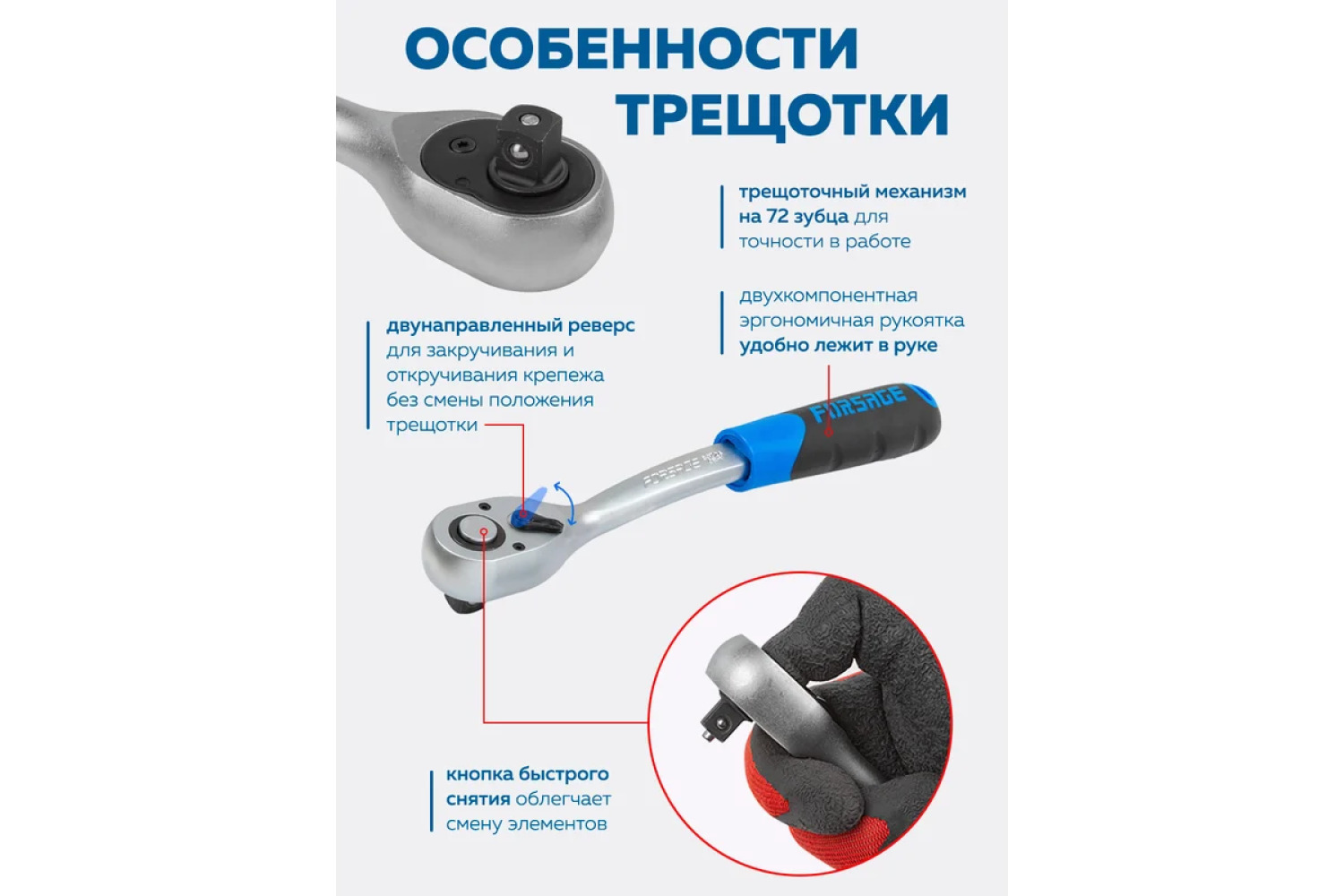 ОСОБЕННОСТИ ТРЕЩОТКИ

трещоточный механизм на 72 зубца для точности в работе

двухкомпонентная эргономичная рукоятка удобно лежит в руке

двунаправленный реверс для закручивания и откручивания крепежа без смены положения трещотки

FORSAGE

FORSAGE

кнопка быстрого снятия облегчает смену элементов