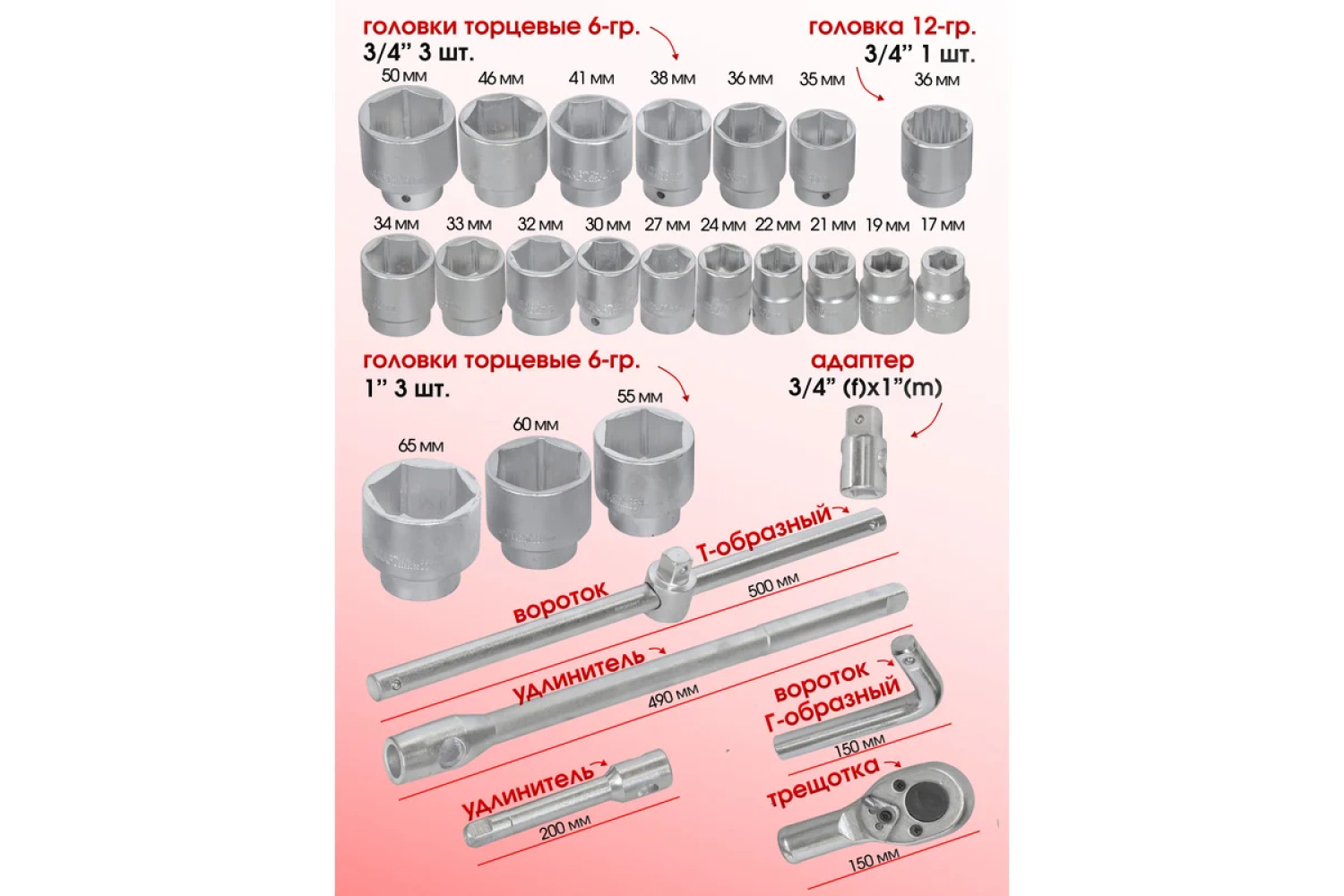 головки торцевые 6-гр.
3/4" 3 шт.

головка 12-гр.
3/4" 1 шт.

50 мм 46 мм 41 мм 38 мм 36 мм 35 мм 36 мм

34 мм 33 мм 32 мм 30 мм 27 мм 24 мм 22 мм 21 мм 19 мм 17 мм

головки торцевые 6-гр.
1" 3 шт.

адаптер
3/4" (f)x1"(m)

65 мм 60 мм 55 мм

вороток Т-образный
500 мм

удлинитель
490 мм

вороток Г-образный
150 мм

удлинитель
200 мм

трещотка
150 мм