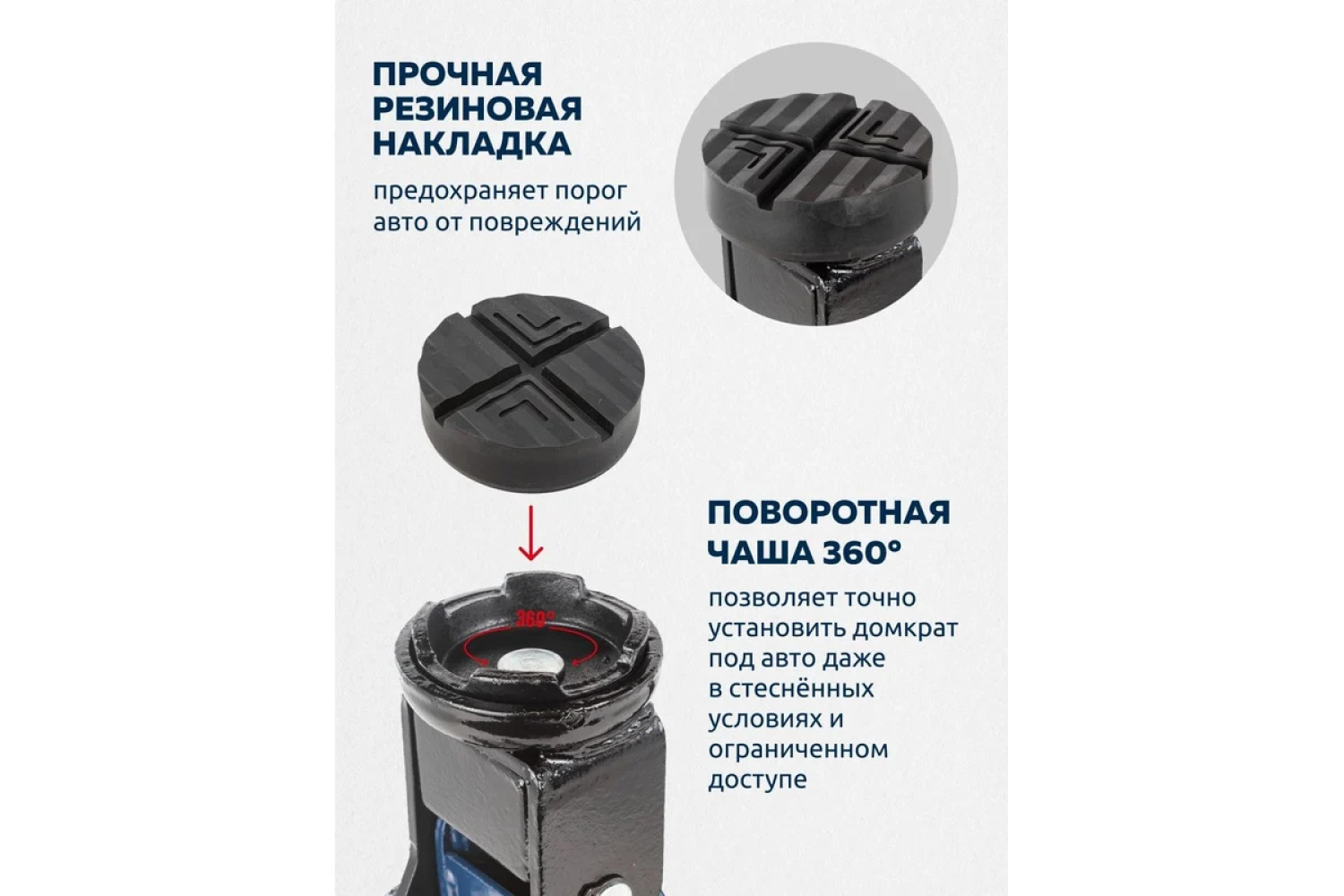 ПРОЧНАЯ РЕЗИНОВАЯ НАКЛАДКА

предохраняет порог авто от повреждений

ПОВОРОТНАЯ ЧАША 360°

позволяет точно установить домкрат под авто даже в стеснённых условиях и ограниченном доступе

360°