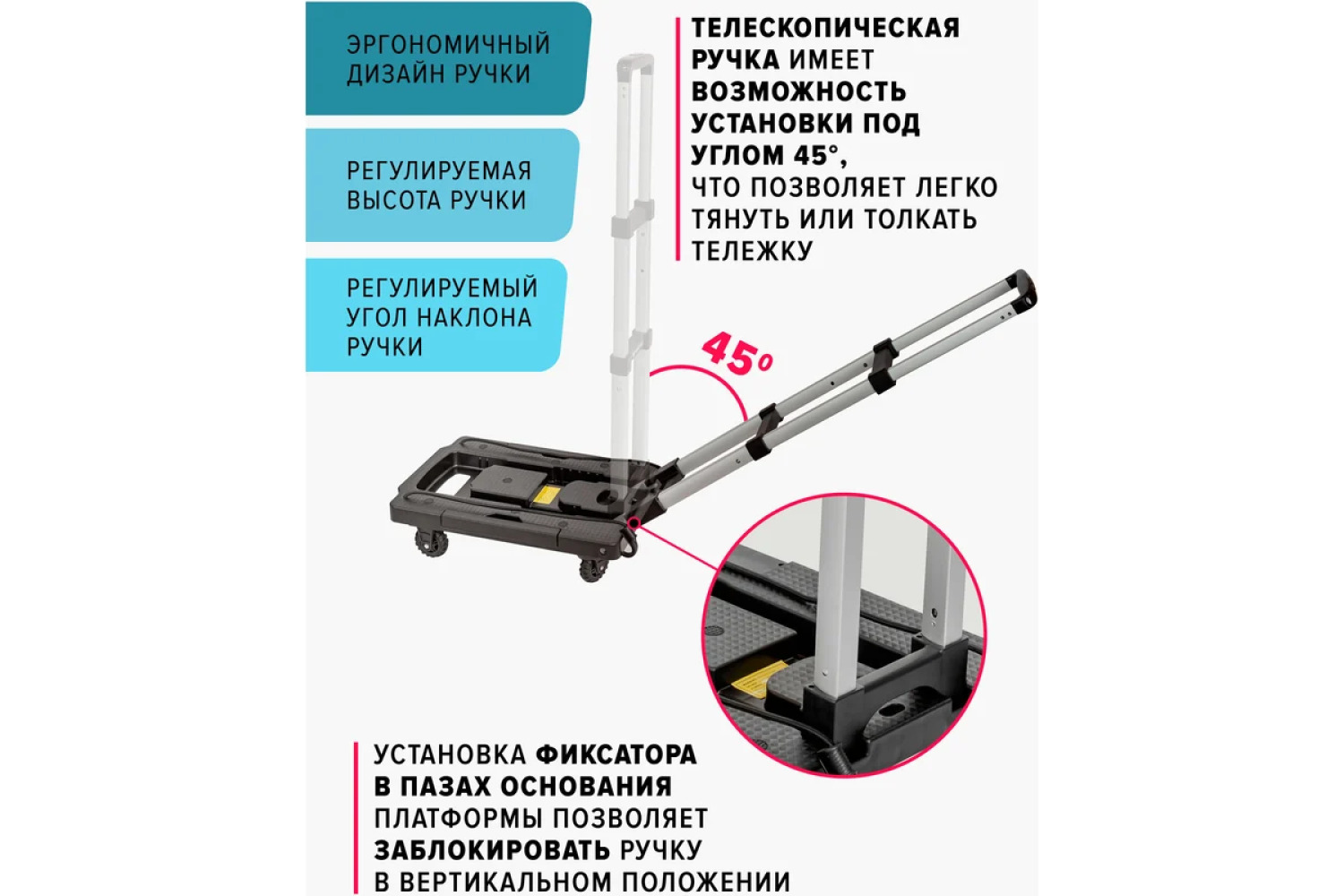 ЭРГОНОМИЧНЫЙ ДИЗАЙН РУЧКИ

РЕГУЛИРУЕМАЯ ВЫСОТА РУЧКИ

РЕГУЛИРУЕМЫЙ УГОЛ НАКЛОНА РУЧКИ

ТЕЛЕСКОПИЧЕСКАЯ РУЧКА ИМЕЕТ ВОЗМОЖНОСТЬ УСТАНОВКИ ПОД УГЛОМ 45°, ЧТО ПОЗВОЛЯЕТ ЛЕГКО ТЯНУТЬ ИЛИ ТОЛКАТЬ ТЕЛЕЖКУ

45°

УСТАНОВКА ФИКСАТОРА В ПАЗАХ ОСНОВАНИЯ ПЛАТФОРМЫ ПОЗВОЛЯЕТ ЗАБЛОКИРОВАТЬ РУЧКУ В ВЕРТИКАЛЬНОМ ПОЛОЖЕНИИ