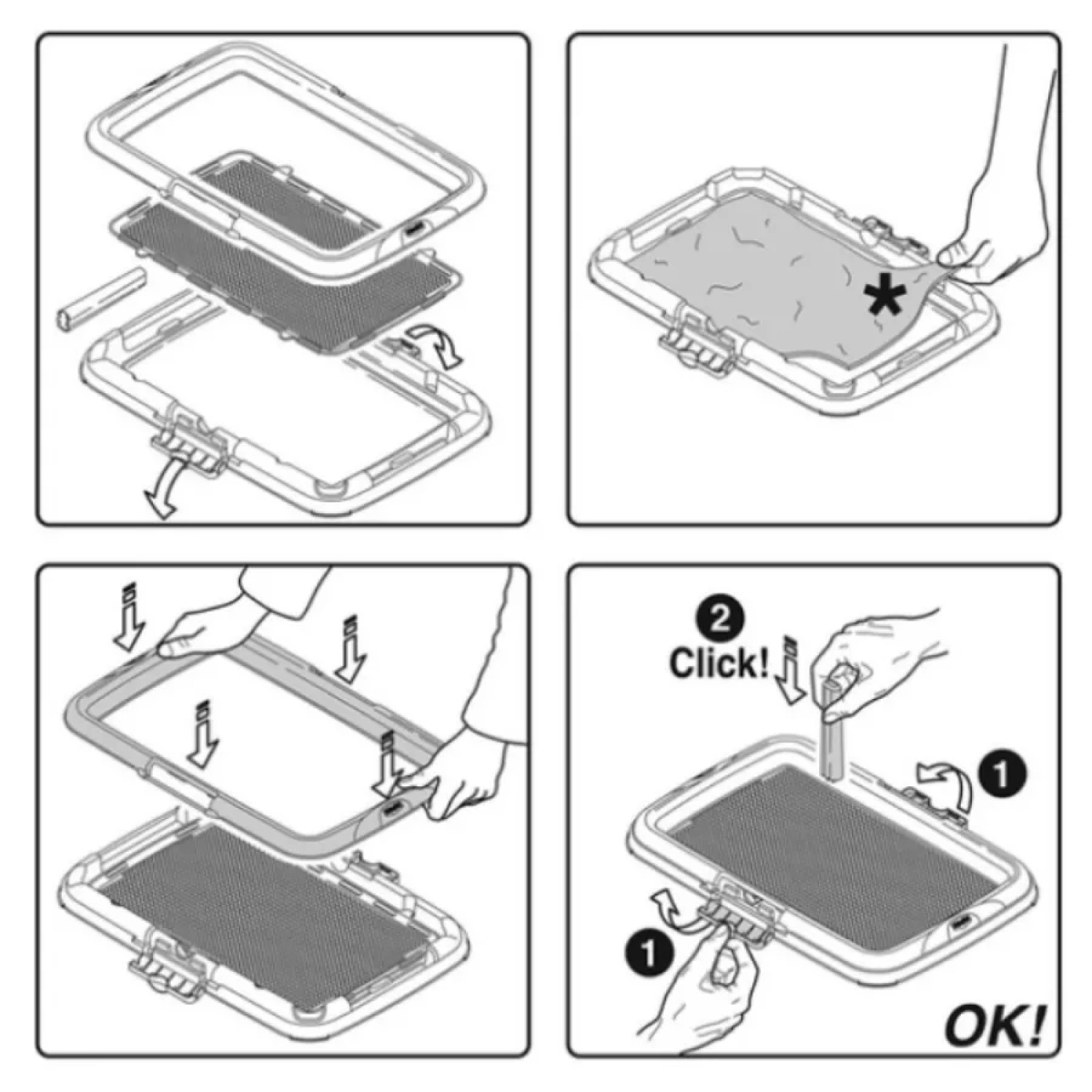 *

2
Click!
1
1
OK!