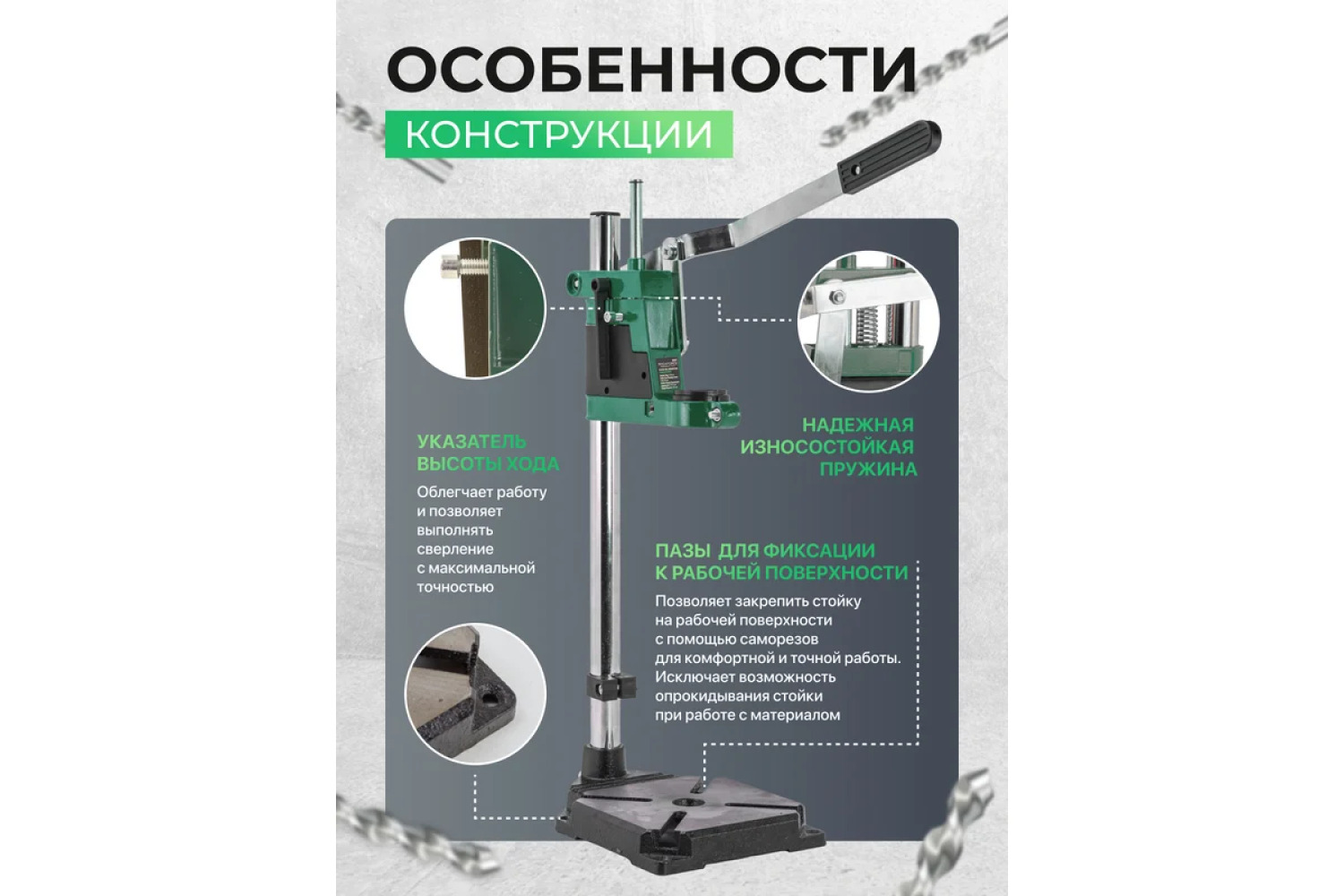 ОСОБЕННОСТИ
КОНСТРУКЦИИ

УКАЗАТЕЛЬ
ВЫСОТЫ ХОДА

Облегчает работу и позволяет выполнять сверление с максимальной точностью

НАДЕЖНАЯ
ИЗНОСОСТОЙКАЯ
ПРУЖИНА

ПАЗЫ ДЛЯ ФИКСАЦИИ
К РАБОЧЕЙ ПОВЕРХНОСТИ

Позволяет закрепить стойку на рабочей поверхности с помощью саморезов для комфортной и точной работы. Исключает возможность опрокидывания стойки при работе с материалом