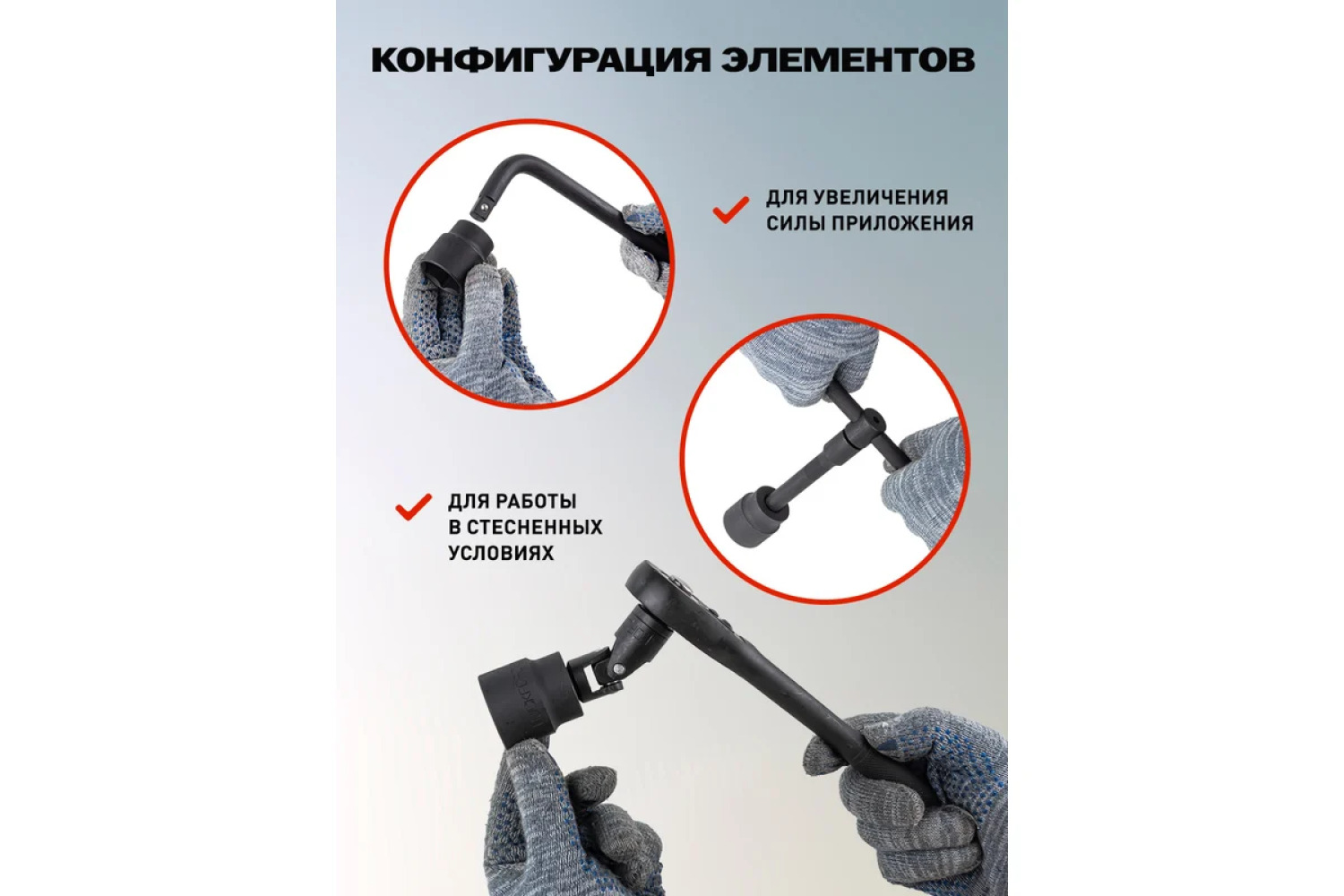 КОНФИГУРАЦИЯ ЭЛЕМЕНТОВ

ДЛЯ УВЕЛИЧЕНИЯ СИЛЫ ПРИЛОЖЕНИЯ

ДЛЯ РАБОТЫ В СТЕСНЕННЫХ УСЛОВИЯХ