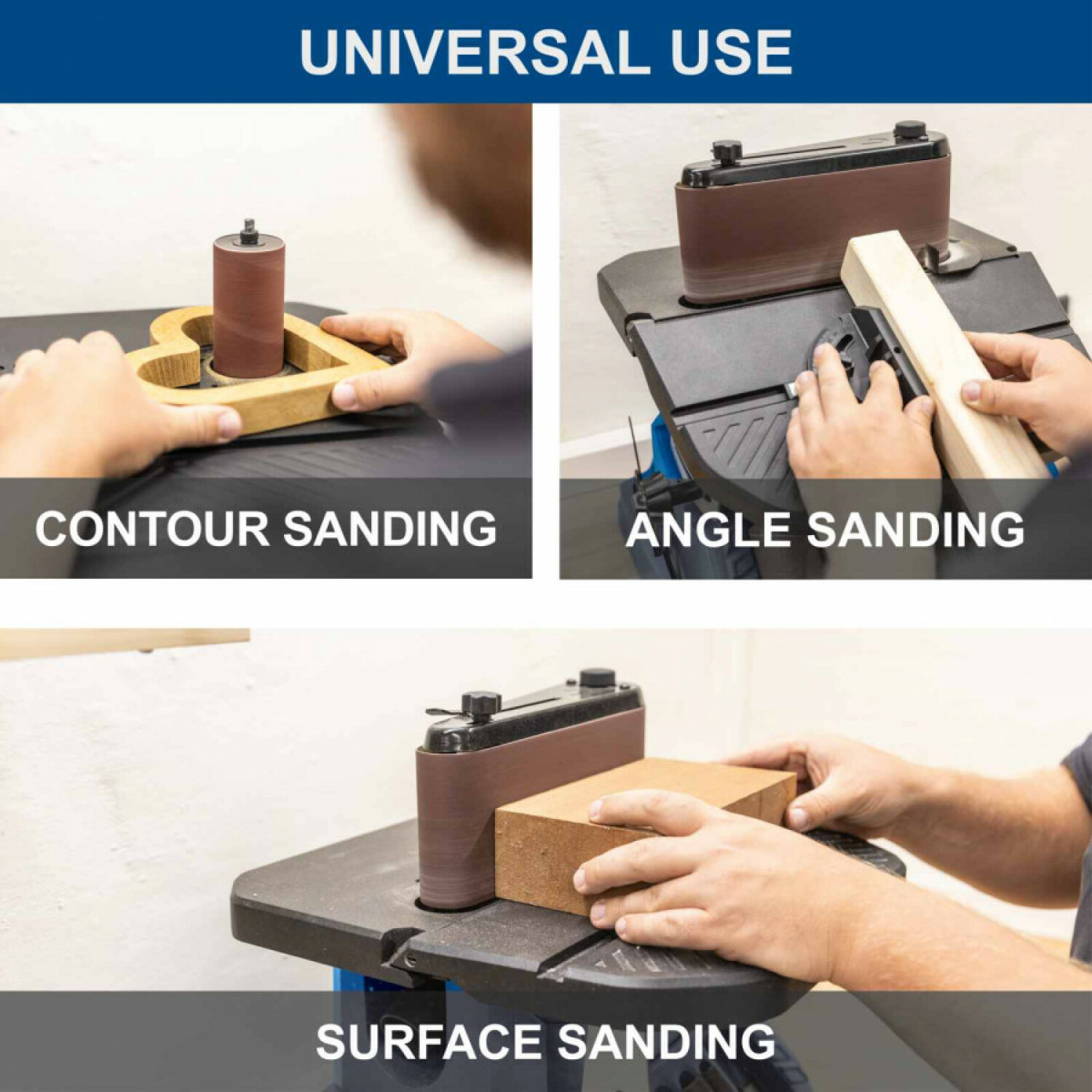 UNIVERSAL USE

CONTOUR SANDING

ANGLE SANDING

SURFACE SANDING