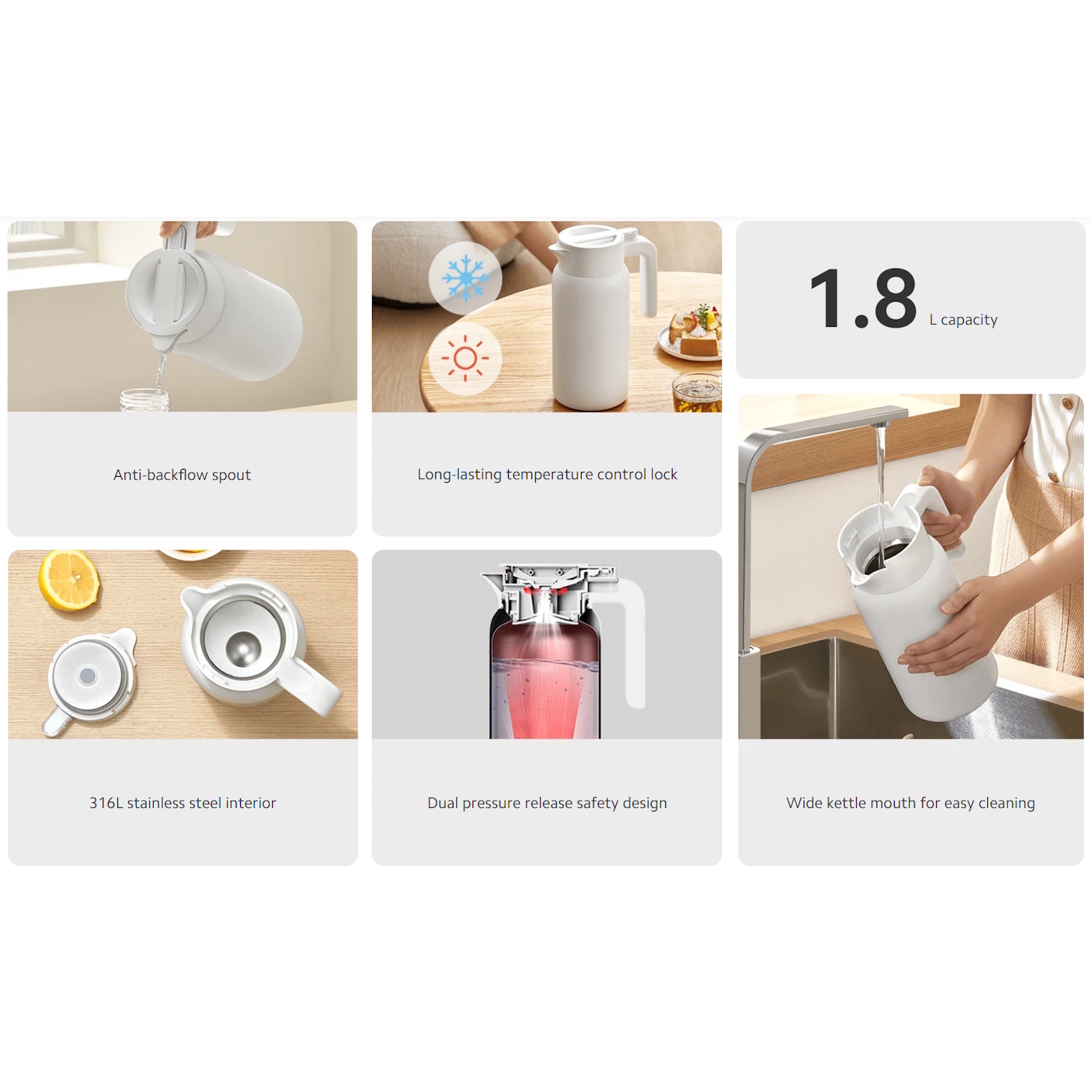 Anti-backflow spout

Long-lasting temperature control lock

1.8 L capacity

316L stainless steel interior

Dual pressure release safety design

Wide kettle mouth for easy cleaning