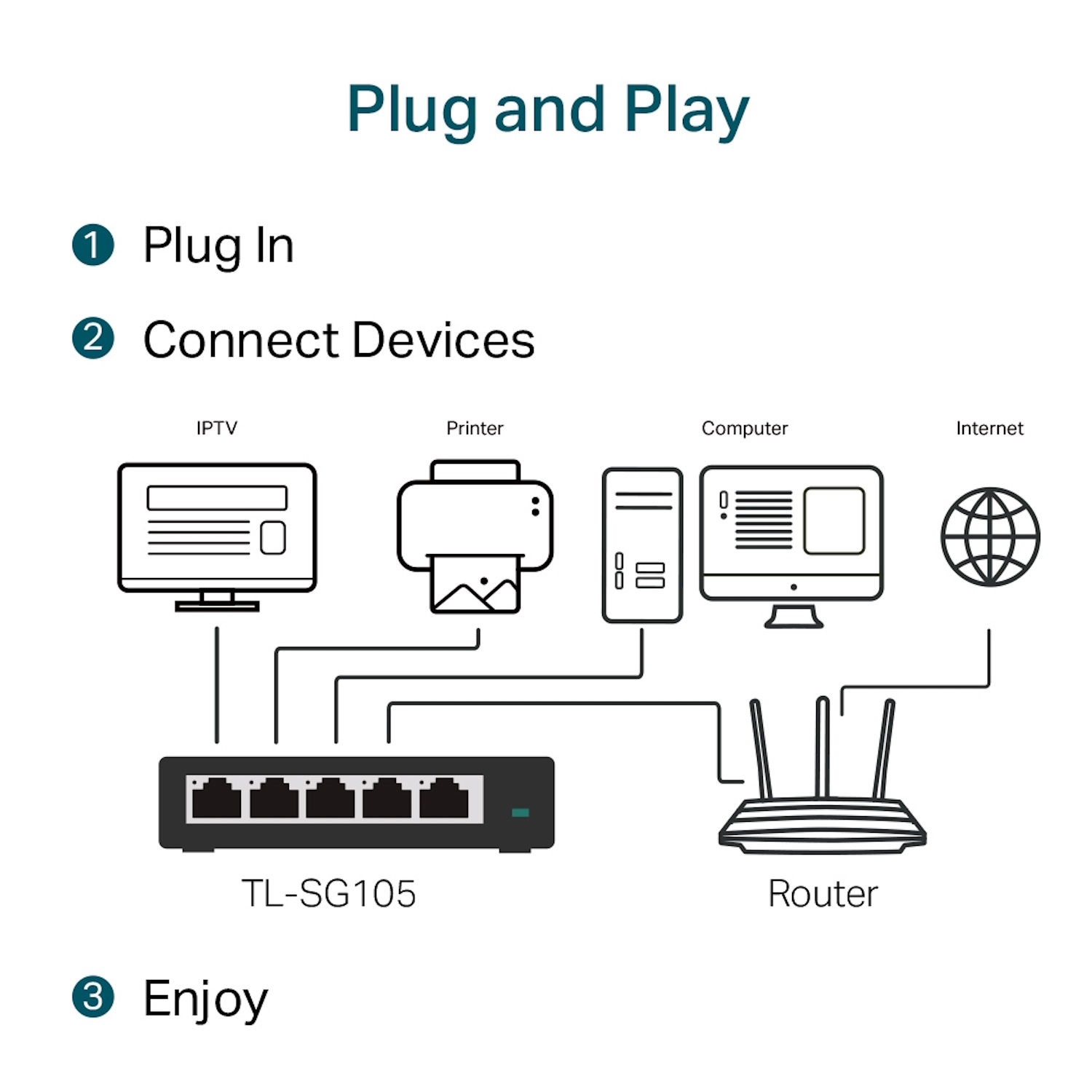 Plug and Play

1 Plug In

2 Connect Devices

IPTV

Printer

Computer

Internet

TL-SG105

Router

3 Enjoy