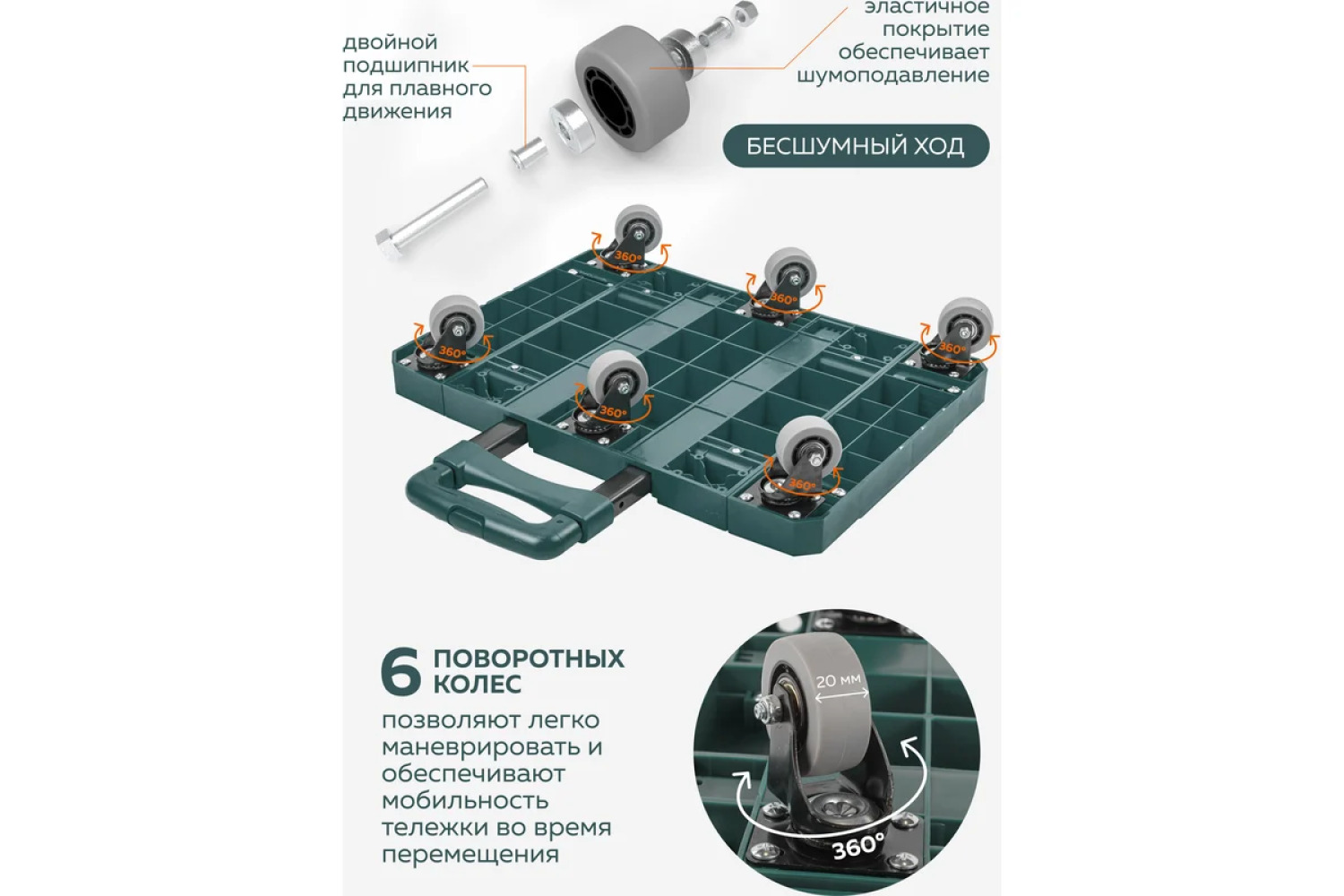 двойной подшипник для плавного движения

эластичное покрытие обеспечивает шумоподавление

БЕСШУМНЫЙ ХОД

360°

360°

360°

360°

360°

360°

6 ПОВОРОТНЫХ КОЛЕС

позволяют легко маневрировать и обеспечивают мобильность тележки во время перемещения

20 мм

360°