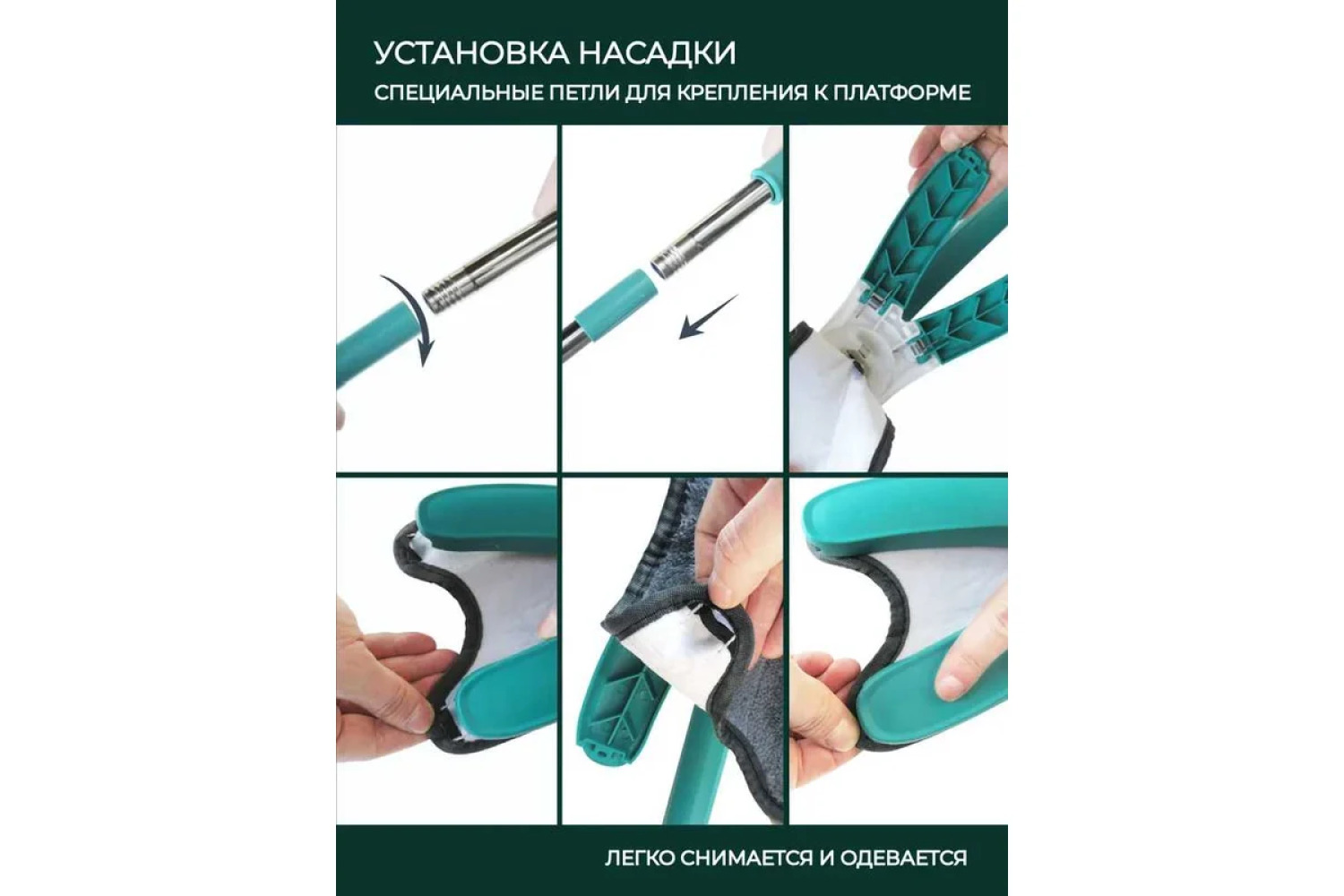 УСТАНОВКА НАСАДКИ
СПЕЦИАЛЬНЫЕ ПЕТЛИ ДЛЯ КРЕПЛЕНИЯ К ПЛАТФОРМЕ

ЛЕГКО СНИМАЕТСЯ И ОДЕВАЕТСЯ