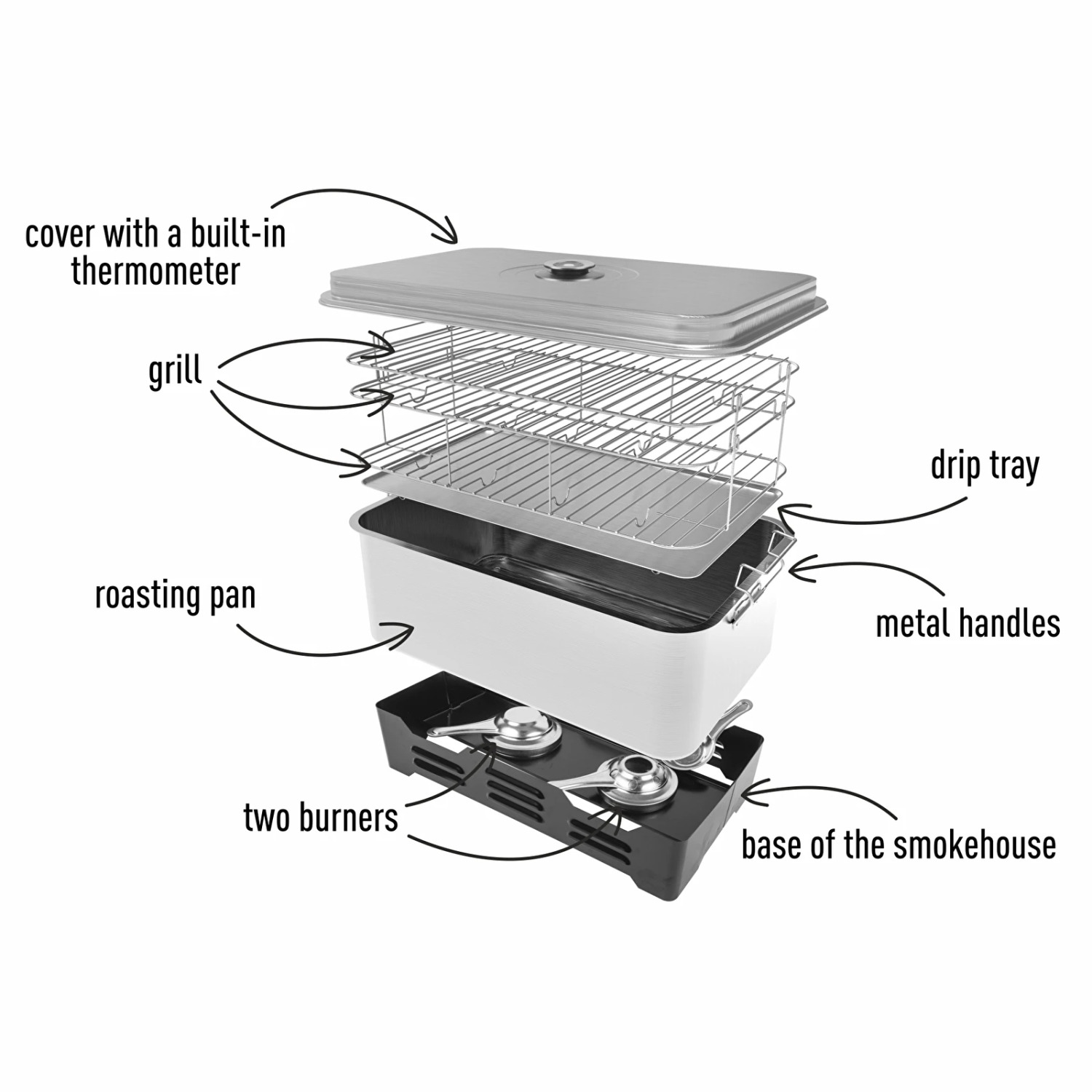 cover with a built-in thermometer

grill

drip tray

roasting pan

metal handles

two burners

base of the smokehouse