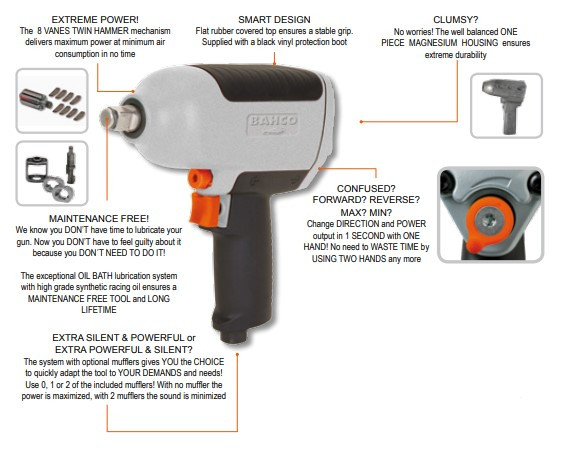 EXTREME POWER!
The 8 VANES TWIN HAMMER mechanism delivers maximum power at minimum air consumption in no time

SMART DESIGN
Flat rubber covered top ensures a stable grip. Supplied with a black vinyl protection boot

CLUMSY?
No worries! The well balanced ONE PIECE MAGNESIUM HOUSING ensures extreme durability

BAHCO

MAINTENANCE FREE!
We know you DON'T have time to lubricate your gun. Now you DON'T have to feel guilty about it because you DON'T NEED TO DO IT!

The exceptional OIL BATH lubrication system with high grade synthetic racing oil ensures a MAINTENANCE FREE TOOL and LONG LIFETIME

CONFUSED?
FORWARD? REVERSE?
MAX? MIN?
Change DIRECTION and POWER output in 1 SECOND with ONE HAND! No need to WASTE TIME by USING TWO HANDS any more

EXTRA SILENT & POWERFUL or EXTRA POWERFUL & SILENT?
The system with optional mufflers gives YOU the CHOICE to quickly adapt the tool to YOUR DEMANDS and needs! Use 0, 1 or 2 of the included mufflers! With no muffler the power is maximized, with 2 mufflers the sound is minimized