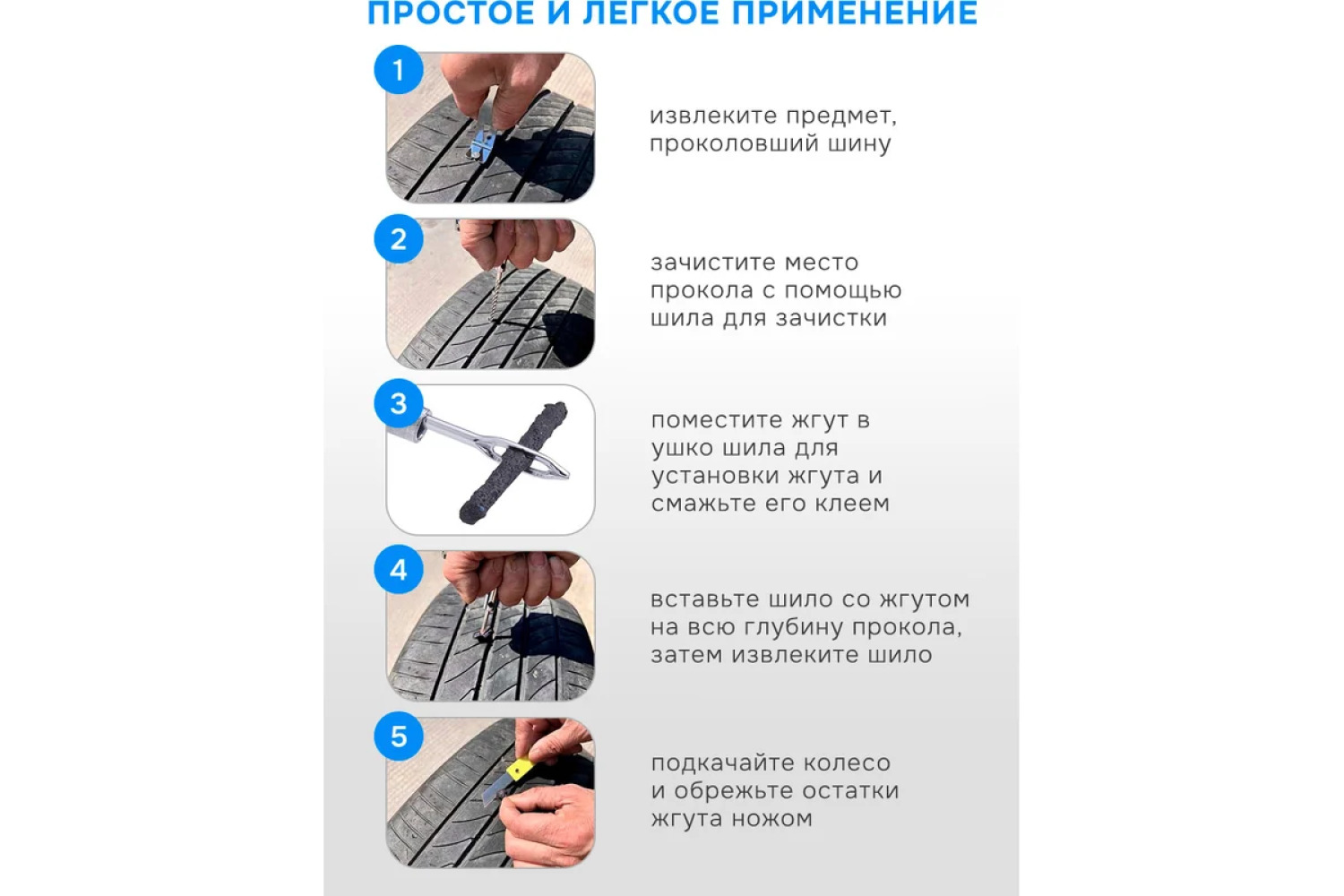 ПРОСТОЕ И ЛЕГКОЕ ПРИМЕНЕНИЕ

1

извлеките предмет, проколовший шину

2

зачистите место прокола с помощью шила для зачистки

3

поместите жгут в ушко шила для установки жгута и смажьте его клеем

4

вставьте шило со жгутом на всю глубину прокола, затем извлеките шило

5

подкачайте колесо и обрежьте остатки жгута ножом