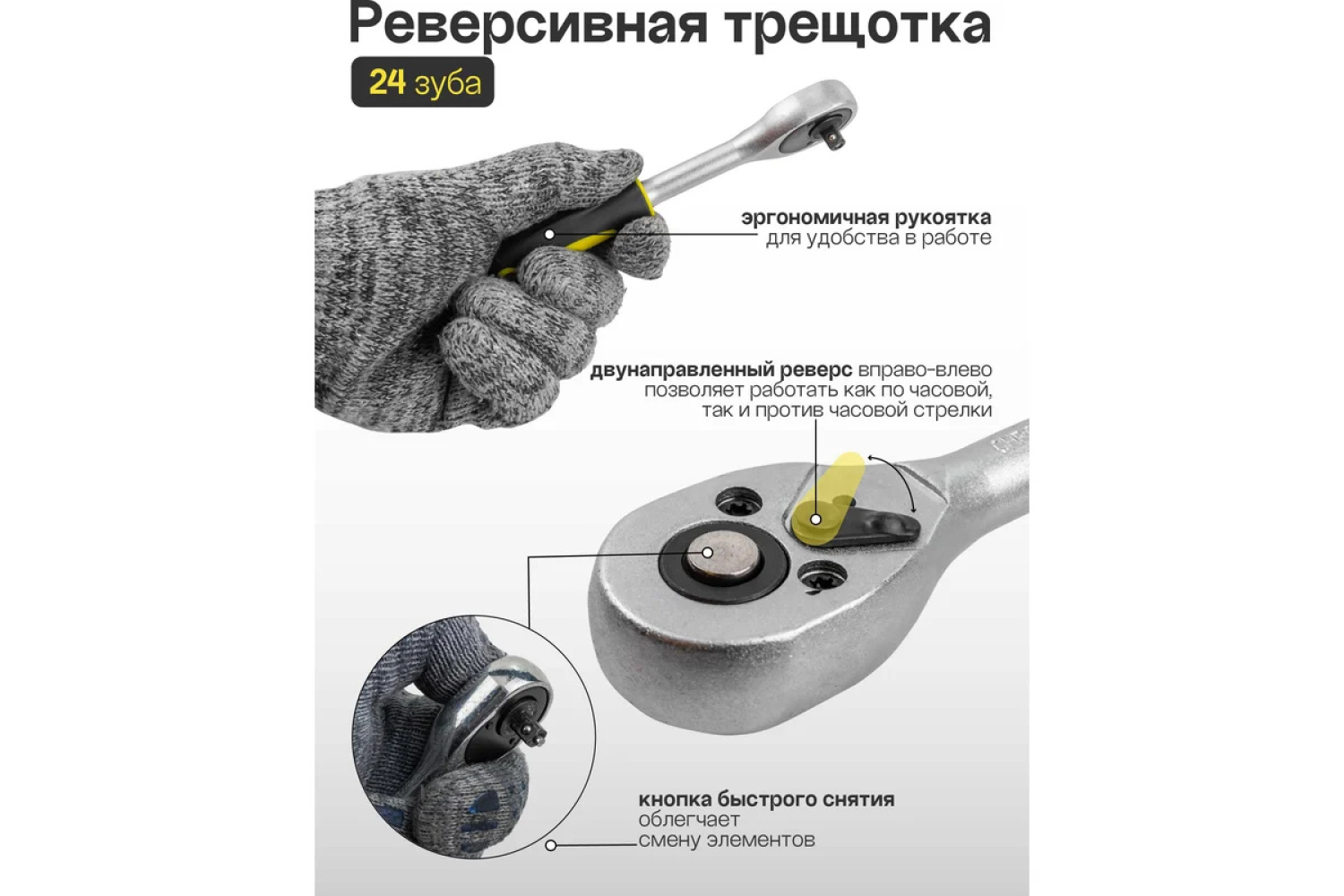 Реверсивная трещотка

24 зуба

эргономичная рукоятка
для удобства в работе

двунаправленный реверс вправо-влево
позволяет работать как по часовой,
так и против часовой стрелки

кнопка быстрого снятия
облегчает
смену элементов