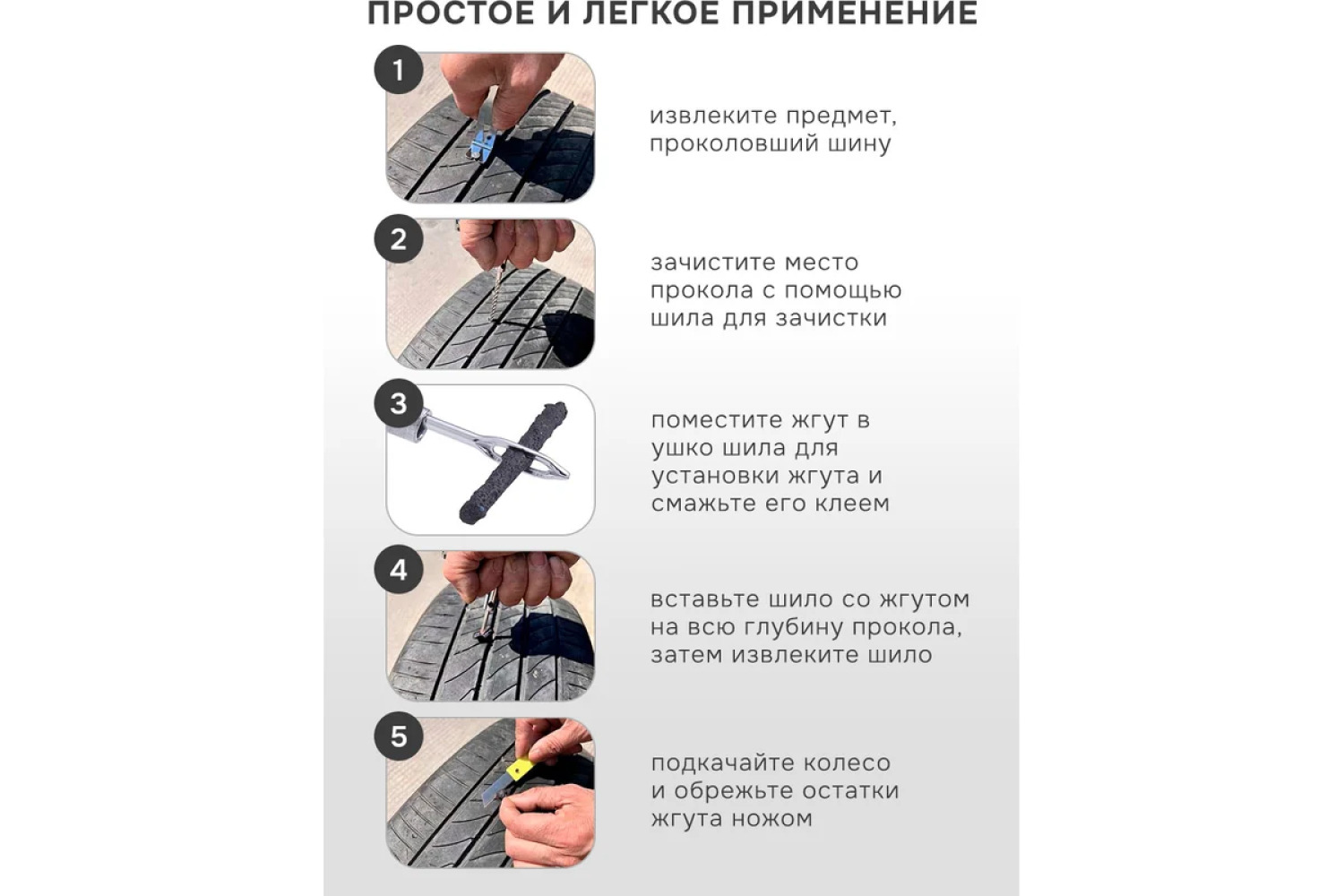 ПРОСТОЕ И ЛЕГКОЕ ПРИМЕНЕНИЕ

1

извлеките предмет, проколовший шину

2

зачистите место прокола с помощью шила для зачистки

3

поместите жгут в ушко шила для установки жгута и смажьте его клеем

4

вставьте шило со жгутом на всю глубину прокола, затем извлеките шило

5

подкачайте колесо и обрежьте остатки жгута ножом