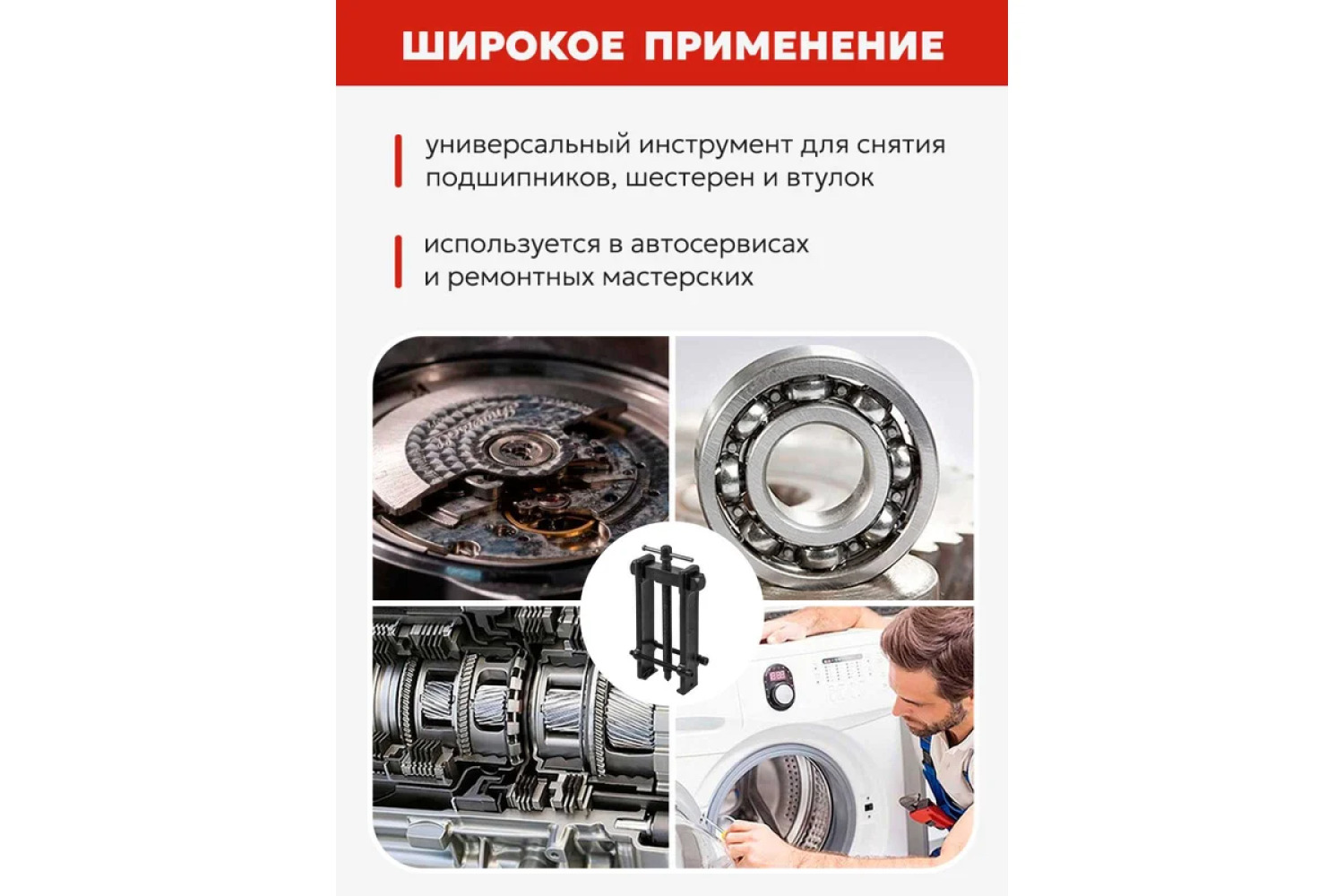 ШИРОКОЕ ПРИМЕНЕНИЕ

универсальный инструмент для снятия подшипников, шестерен и втулок

используется в автосервисах и ремонтных мастерских