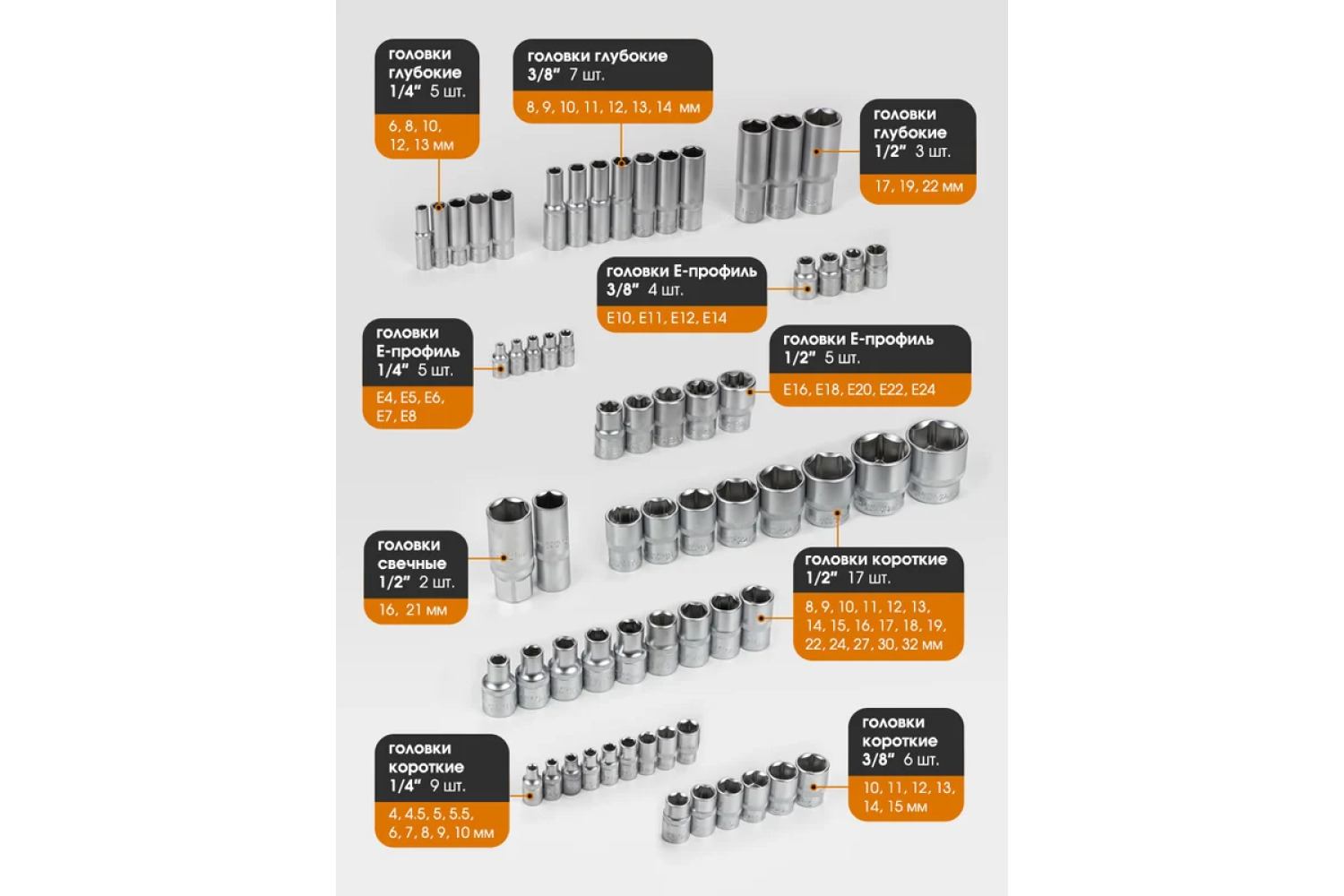 головки глубокие 1/4" 5 шт.

6, 8, 10, 12, 13 мм

головки глубокие 3/8" 7 шт.

8, 9, 10, 11, 12, 13, 14 мм

головки глубокие 1/2" 3 шт.

17, 19, 22 мм

головки Е-профиль 3/8" 4 шт.

E10, E11, E12, E14

головки Е-профиль 1/4" 5 шт.

E4, E5, E6, E7, E8

головки Е-профиль 1/2" 5 шт.

E16, E18, E20, E22, E24

головки свечные 1/2" 2 шт.

16, 21 мм

головки короткие 1/2" 17 шт.

8, 9, 10, 11, 12, 13, 14, 15, 16, 17, 18, 19, 22, 24, 27, 30, 32 мм

головки короткие 1/4" 9 шт.

4, 4.5, 5, 5.5, 6, 7, 8, 9, 10 мм

головки короткие 3/8" 6 шт.

10, 11, 12, 13, 14, 15 мм