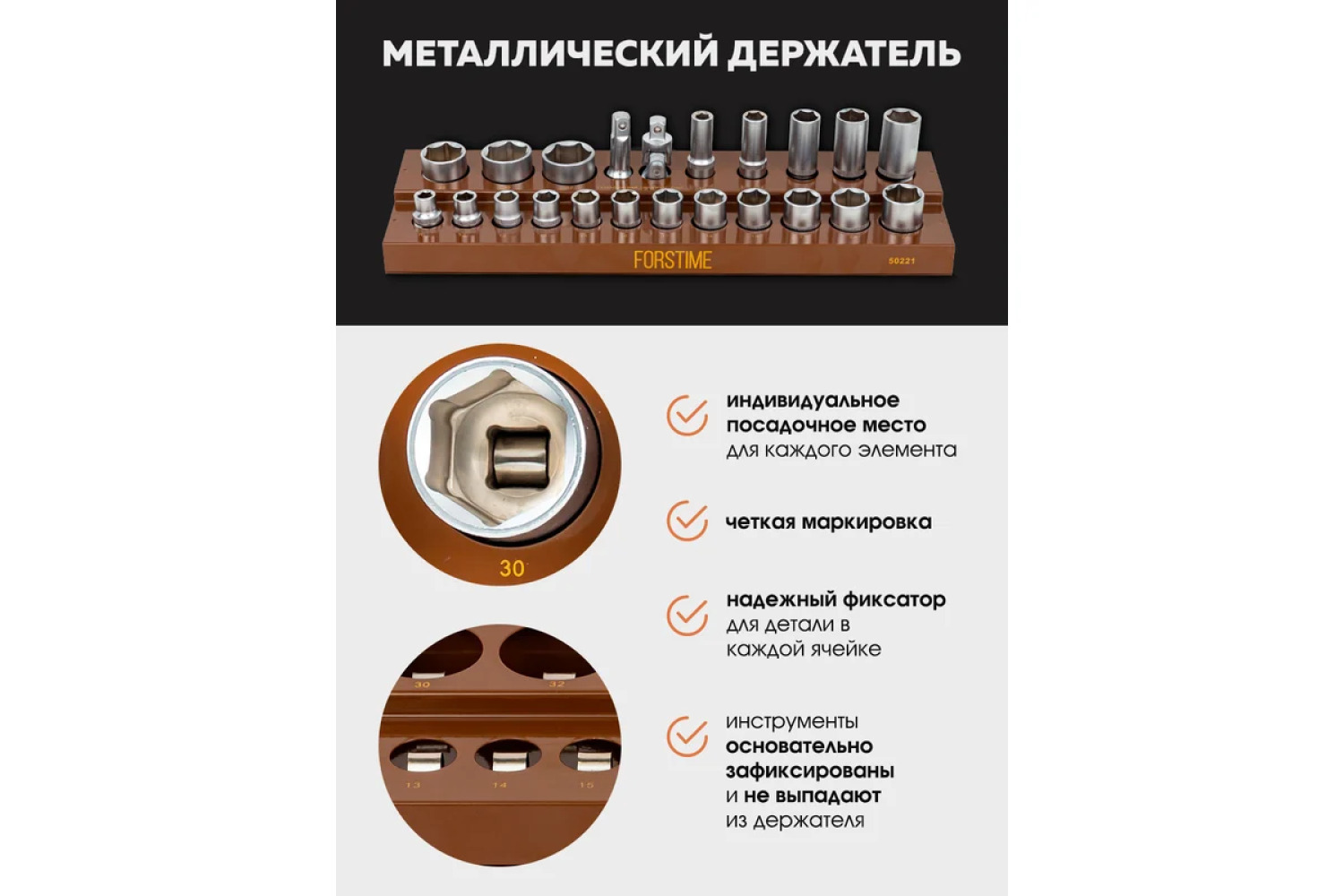 МЕТАЛЛИЧЕСКИЙ ДЕРЖАТЕЛЬ

FORSTIME

50221

30

30 32

13 14 15

индивидуальное посадочное место для каждого элемента

четкая маркировка

надежный фиксатор для детали в каждой ячейке

инструменты основательно зафиксированы и не выпадают из держателя