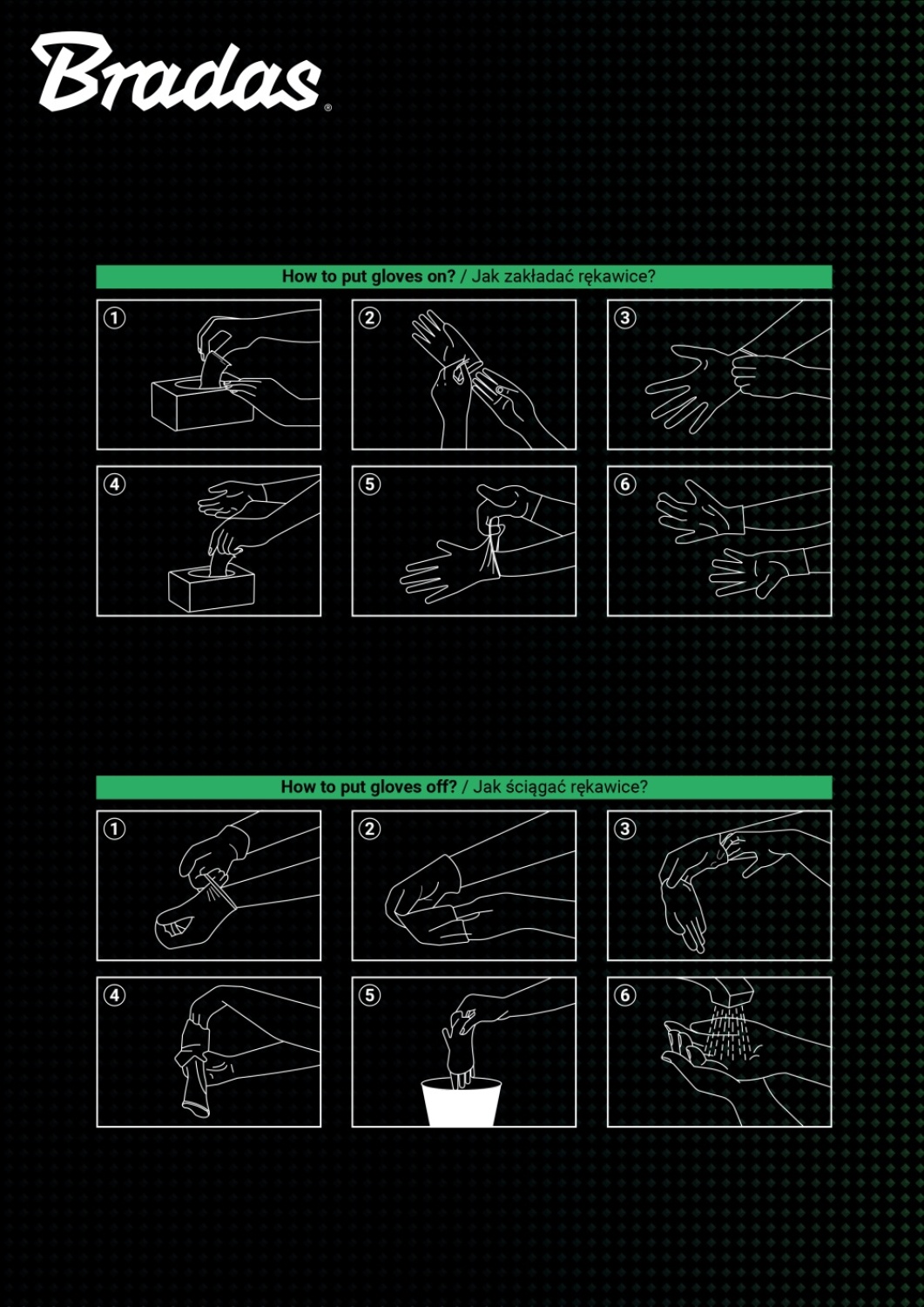 Bradas®

How to put gloves on? / Jak zakładać rękawice?

1

2

3

4

5

6

How to put gloves off? / Jak ściągać rękawice?

1

2

3

4

5

6