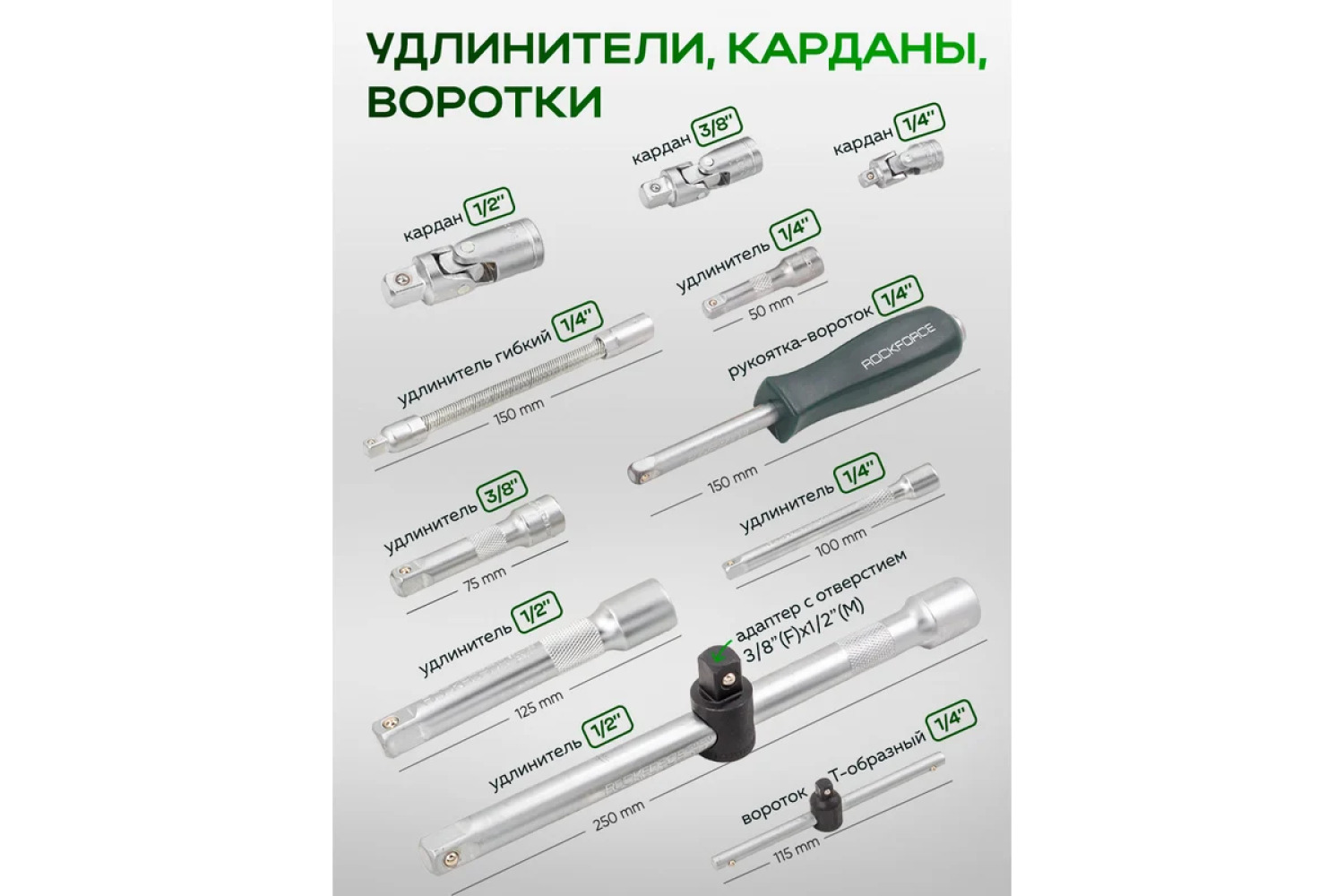 УДЛИНИТЕЛИ, КАРДАНЫ, ВОРОТКИ

кардан 3/8"

кардан 1/4"

кардан 1/2"

удлинитель 1/4"

50 mm

удлинитель гибкий 1/4"

150 mm

рукоятка-вороток 1/4"

ROCKFORCE

150 mm

удлинитель 3/8"

75 mm

удлинитель 1/4"

100 mm

удлинитель 1/2"

125 mm

адаптер с отверстием 3/8"(F)x1/2"(M)

удлинитель 1/2"

250 mm

вороток Т-образный 1/4"

115 mm