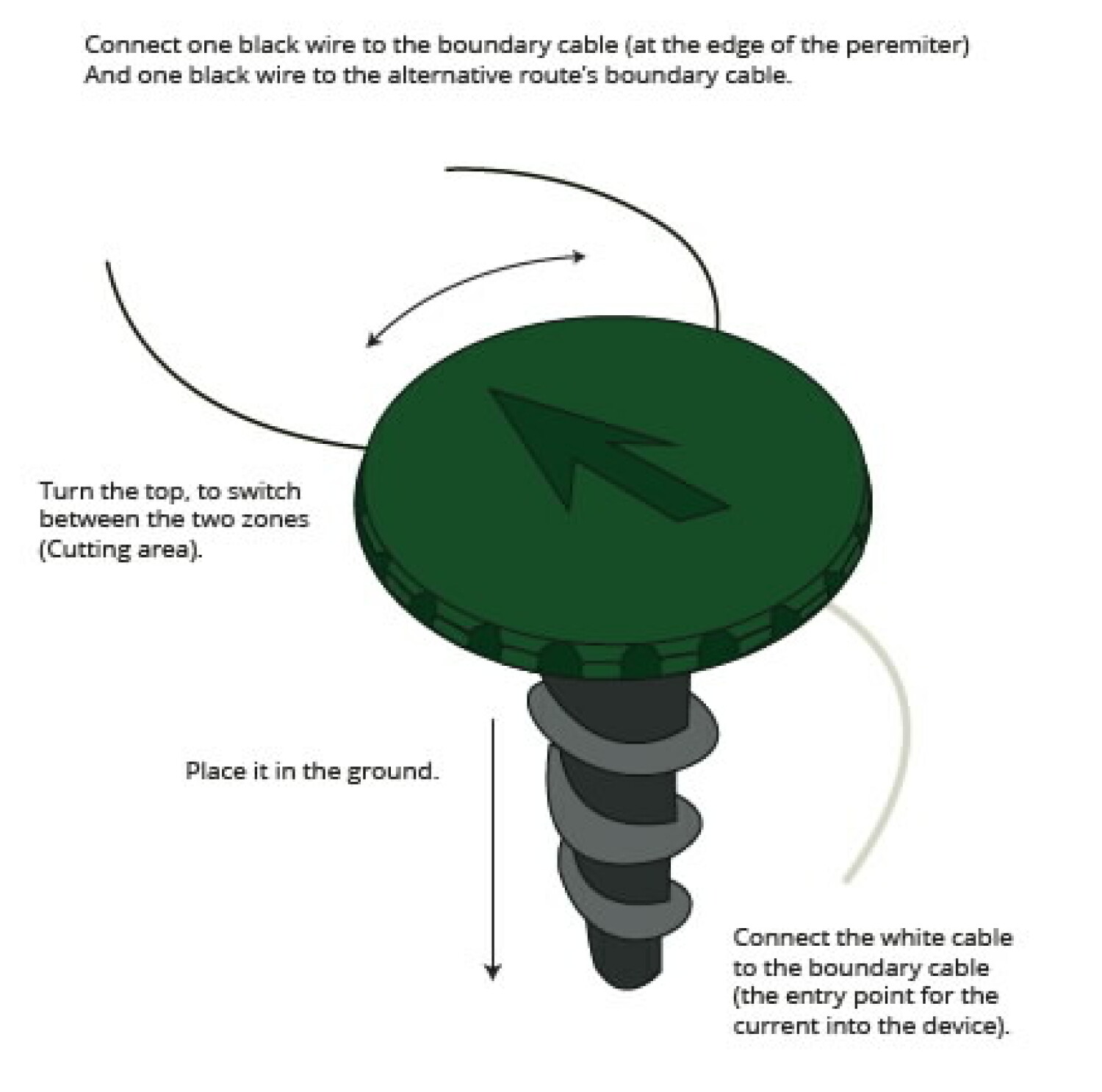 Connect one black wire to the boundary cable (at the edge of the peremiter)
And one black wire to the alternative route's boundary cable.

Turn the top, to switch between the two zones (Cutting area).

Place it in the ground.

Connect the white cable to the boundary cable (the entry point for the current into the device).