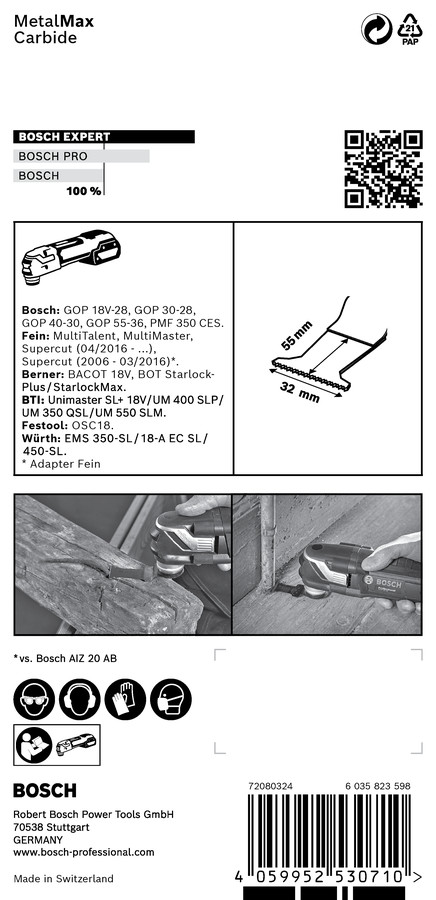 MetalMax
Carbide

21
PAP

BOSCH EXPERT
BOSCH PRO
BOSCH
100 %

**Bosch:** GOP 18V-28, GOP 30-28, GOP 40-30, GOP 55-36, PMF 350 CES.
**Fein:** MultiTalent, MultiMaster, Supercut (04/2016 - ...), Supercut (2006 - 03/2016)*.
**Berner:** BACOT 18V, BOT Starlock-Plus/StarlockMax.
**BTI:** Unimaster SL+ 18V/UM 400 SLP/ UM 350 QSL/UM 550 SLM.
**Festool:** OSC18.
**Würth:** EMS 350-SL/18-A EC SL/ 450-SL.
* Adapter Fein

55 mm
32 mm

BOSCH

*vs. Bosch AIZ 20 AB

BOSCH
Robert Bosch Power Tools GmbH
70538 Stuttgart
GERMANY
www.bosch-professional.com

Made in Switzerland

72080324
6 035 823 598

4 059952 530710 >