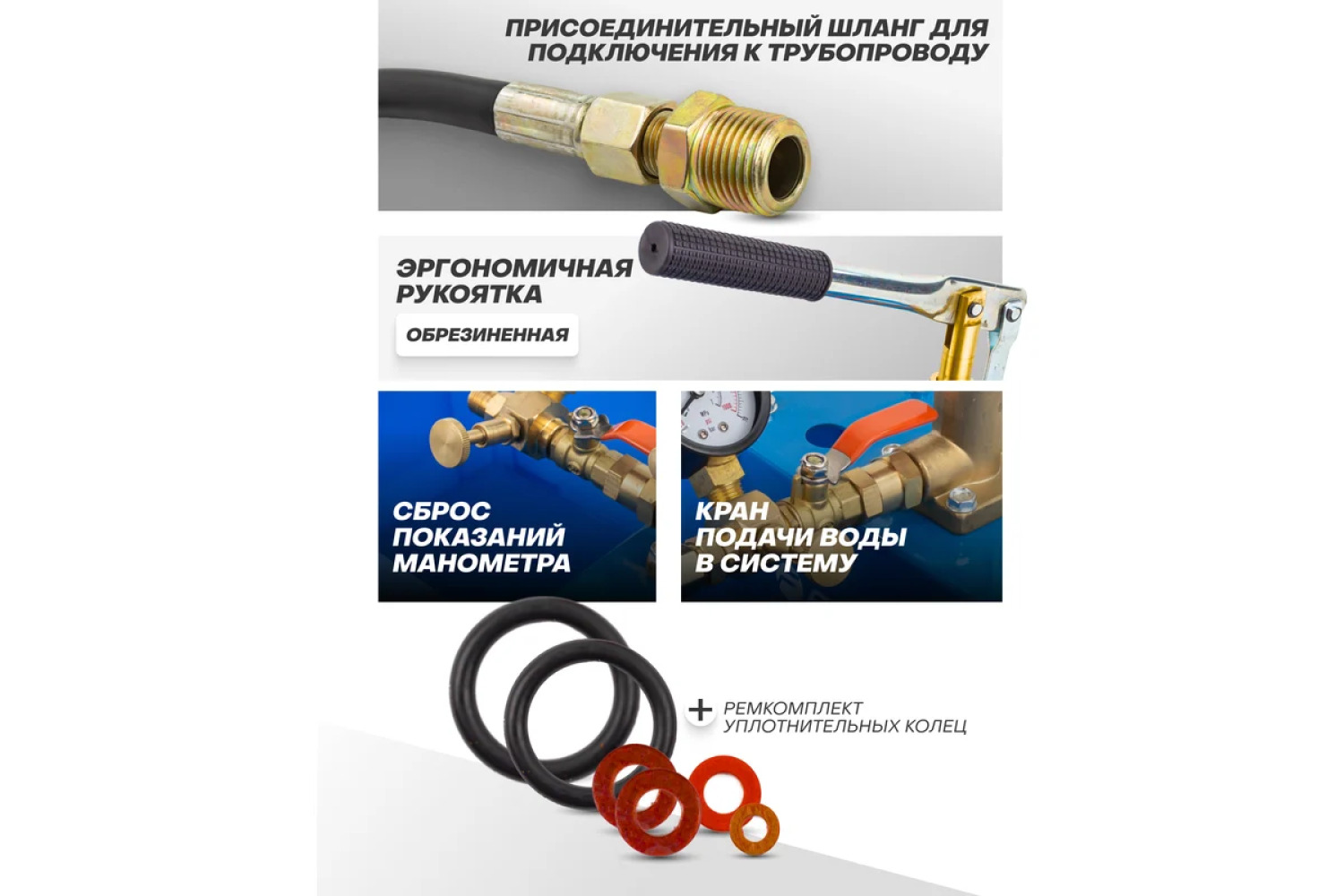 ПРИСОЕДИНИТЕЛЬНЫЙ ШЛАНГ ДЛЯ ПОДКЛЮЧЕНИЯ К ТРУБОПРОВОДУ

ЭРГОНОМИЧНАЯ РУКОЯТКА

ОБРЕЗИНЕННАЯ

СБРОС ПОКАЗАНИЙ МАНОМЕТРА

КРАН ПОДАЧИ ВОДЫ В СИСТЕМУ

+ РЕМКОМПЛЕКТ УПЛОТНИТЕЛЬНЫХ КОЛЕЦ