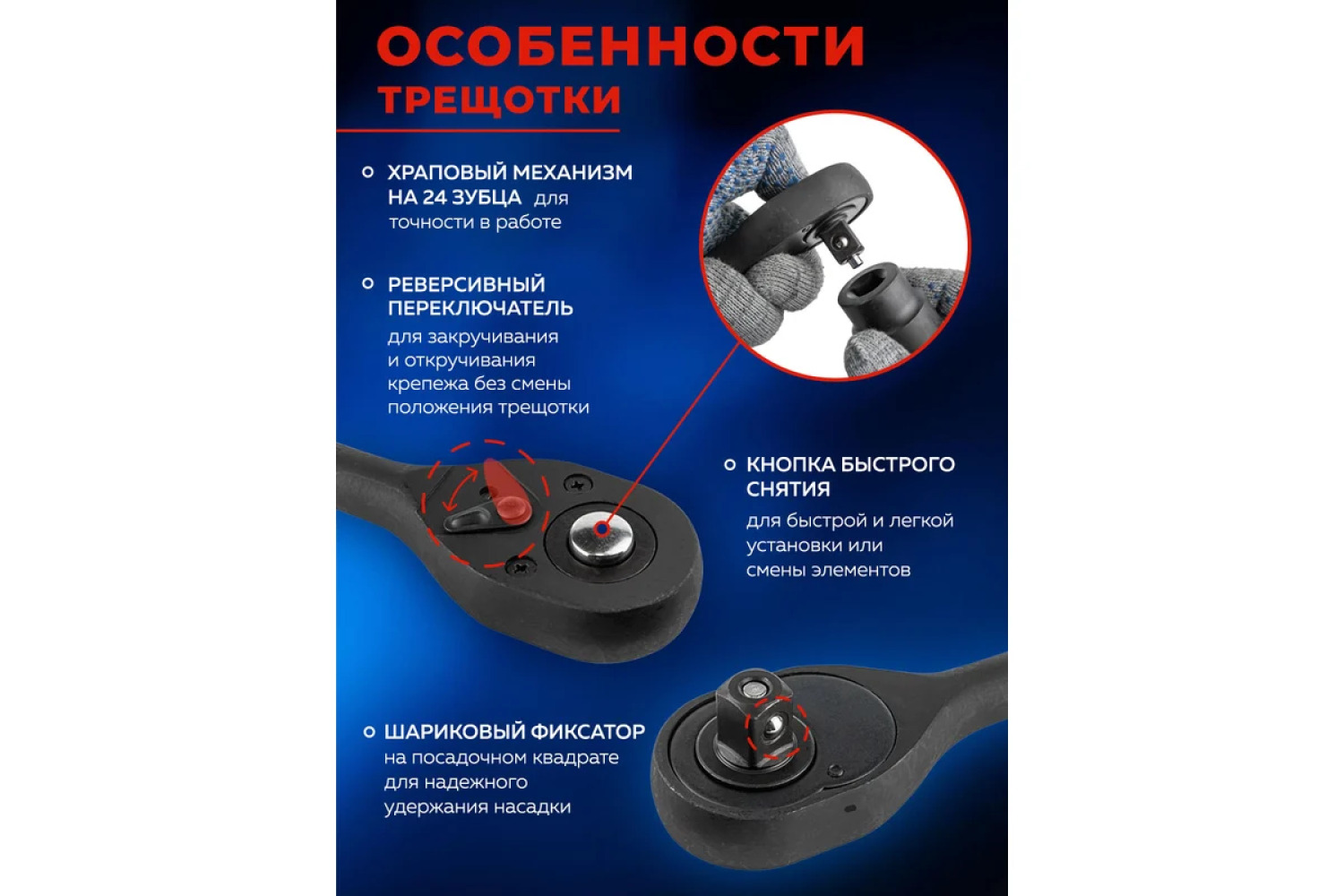 ОСОБЕННОСТИ
ТРЕЩОТКИ

ХРАПОВЫЙ МЕХАНИЗМ НА 24 ЗУБЦА для точности в работе

РЕВЕРСИВНЫЙ ПЕРЕКЛЮЧАТЕЛЬ для закручивания и откручивания крепежа без смены положения трещотки

КНОПКА БЫСТРОГО СНЯТИЯ для быстрой и легкой установки или смены элементов

ШАРИКОВЫЙ ФИКСАТОР на посадочном квадрате для надежного удержания насадки