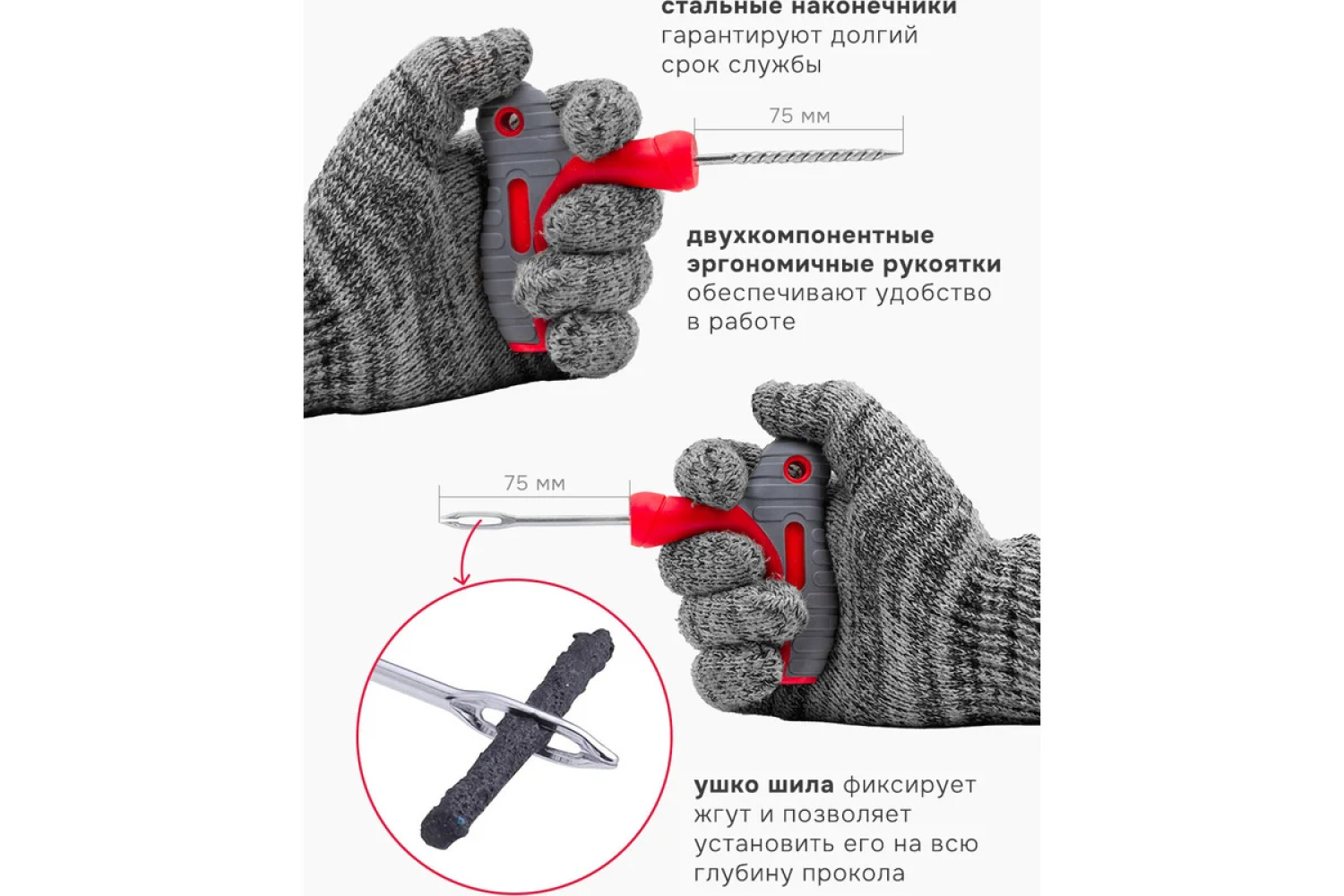 стальные наконечники гарантируют долгий срок службы

75 мм

двухкомпонентные эргономичные рукоятки обеспечивают удобство в работе

75 мм

ушко шила фиксирует жгут и позволяет установить его на всю глубину прокола